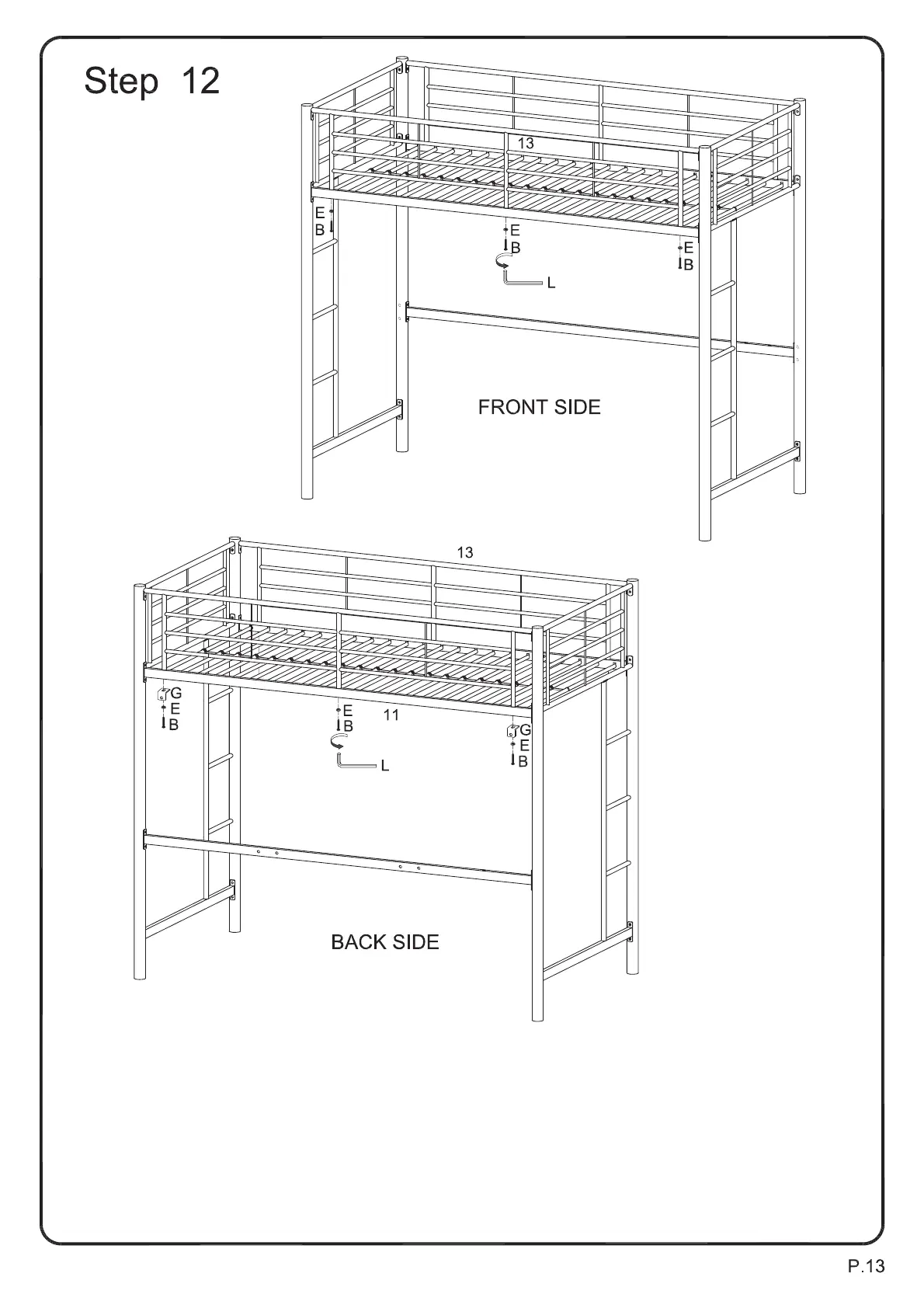 Step 12

13

E
B

E
B

E
B

L

FRONT SIDE

13

G
E
B

E
B

11

G
E
B

L

BACK SIDE

P.13