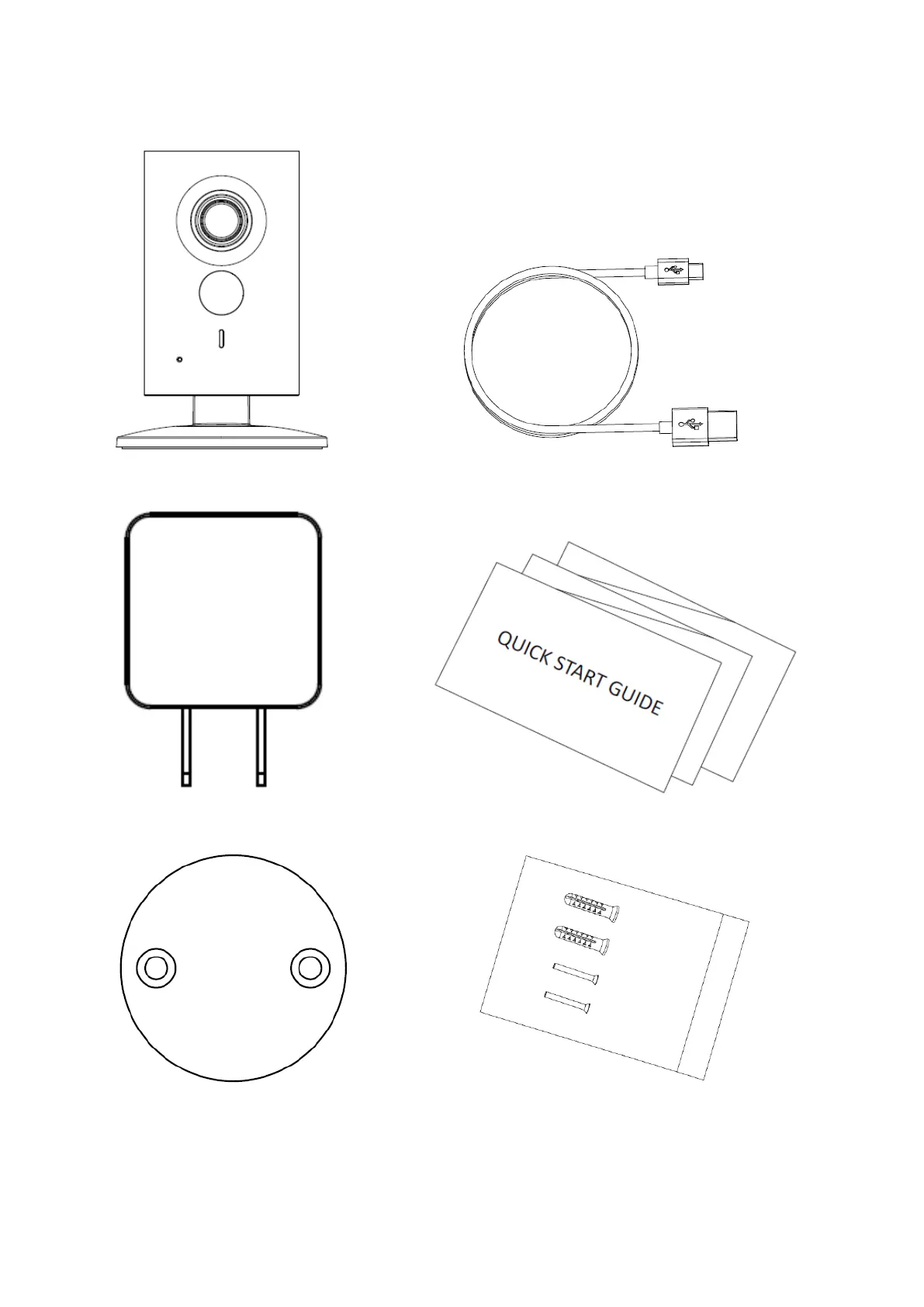 QUICK START GUIDE