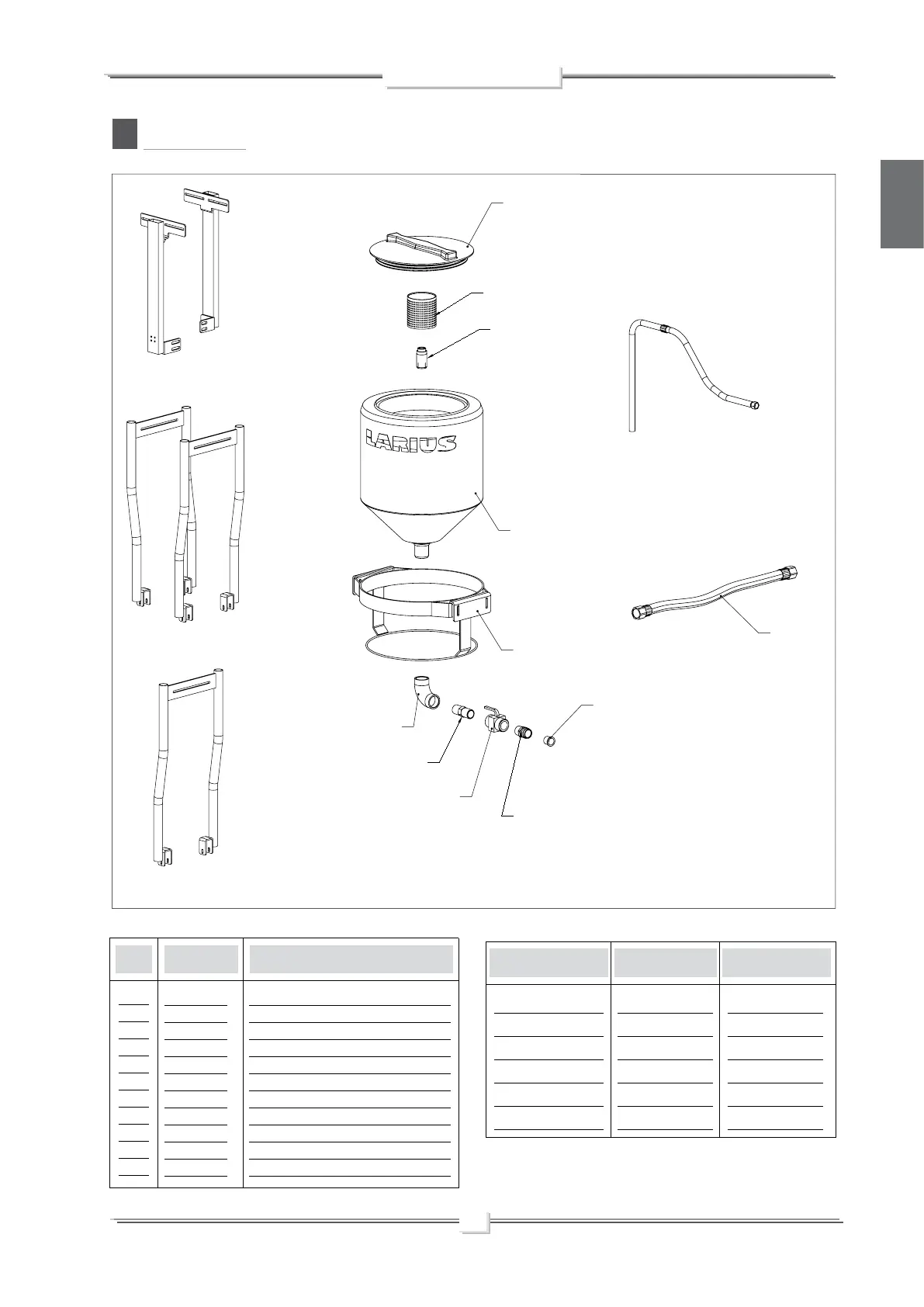 LARIUS