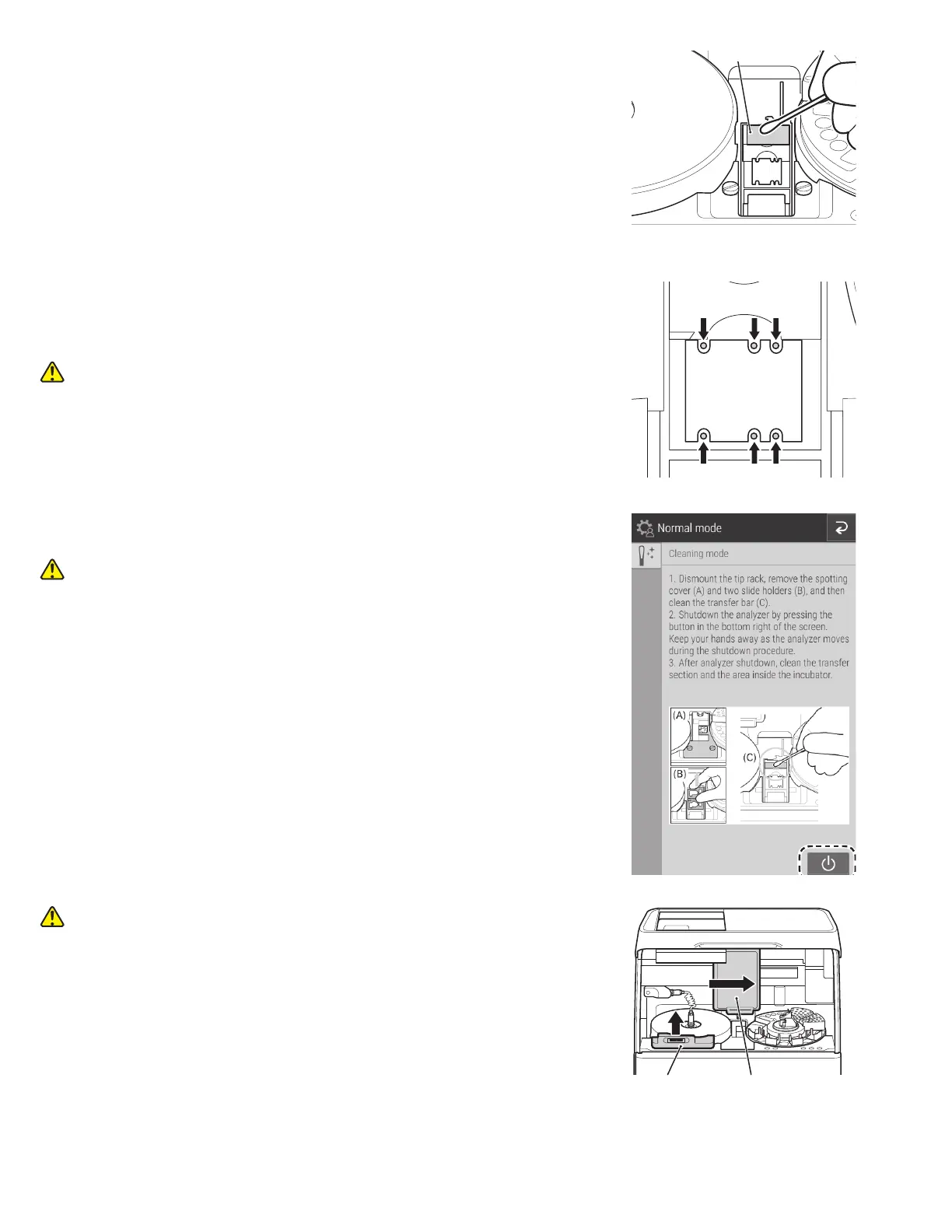 Normal mode

Cleaning mode

1. Dismount the tip rack, remove the spotting cover (A) and two slide holders (B), and then clean the transfer bar (C).
2. Shutdown the analyzer by pressing the button in the bottom right of the screen. Keep your hands away as the analyzer moves during the shutdown procedure.
3. After analyzer shutdown, clean the transfer section and the area inside the incubator.

(A)

(B)

(C)