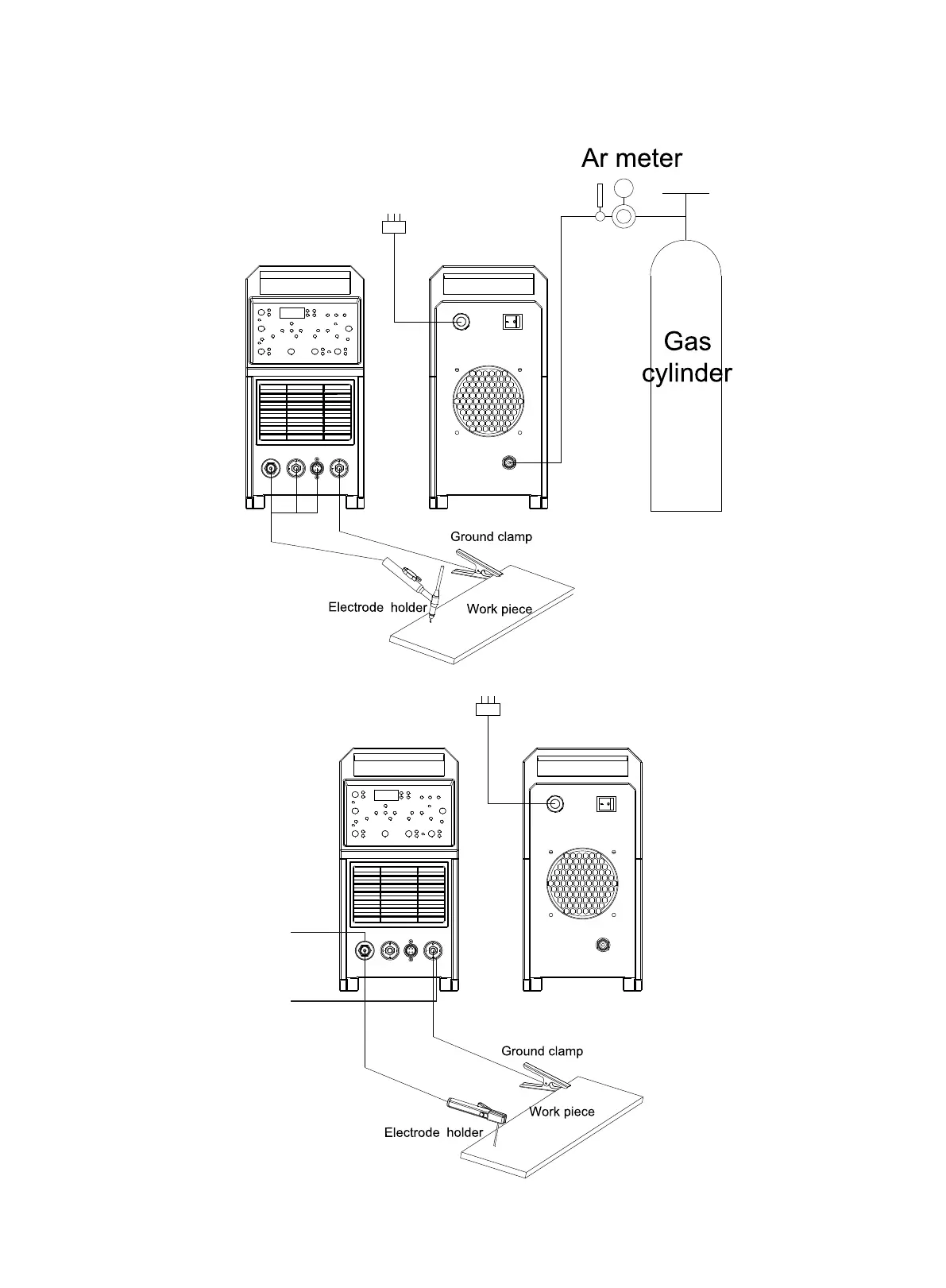 Ar meter

Gas cylinder

Ground clamp

Electrode holder

Work piece

Ground clamp

Work piece

Electrode holder