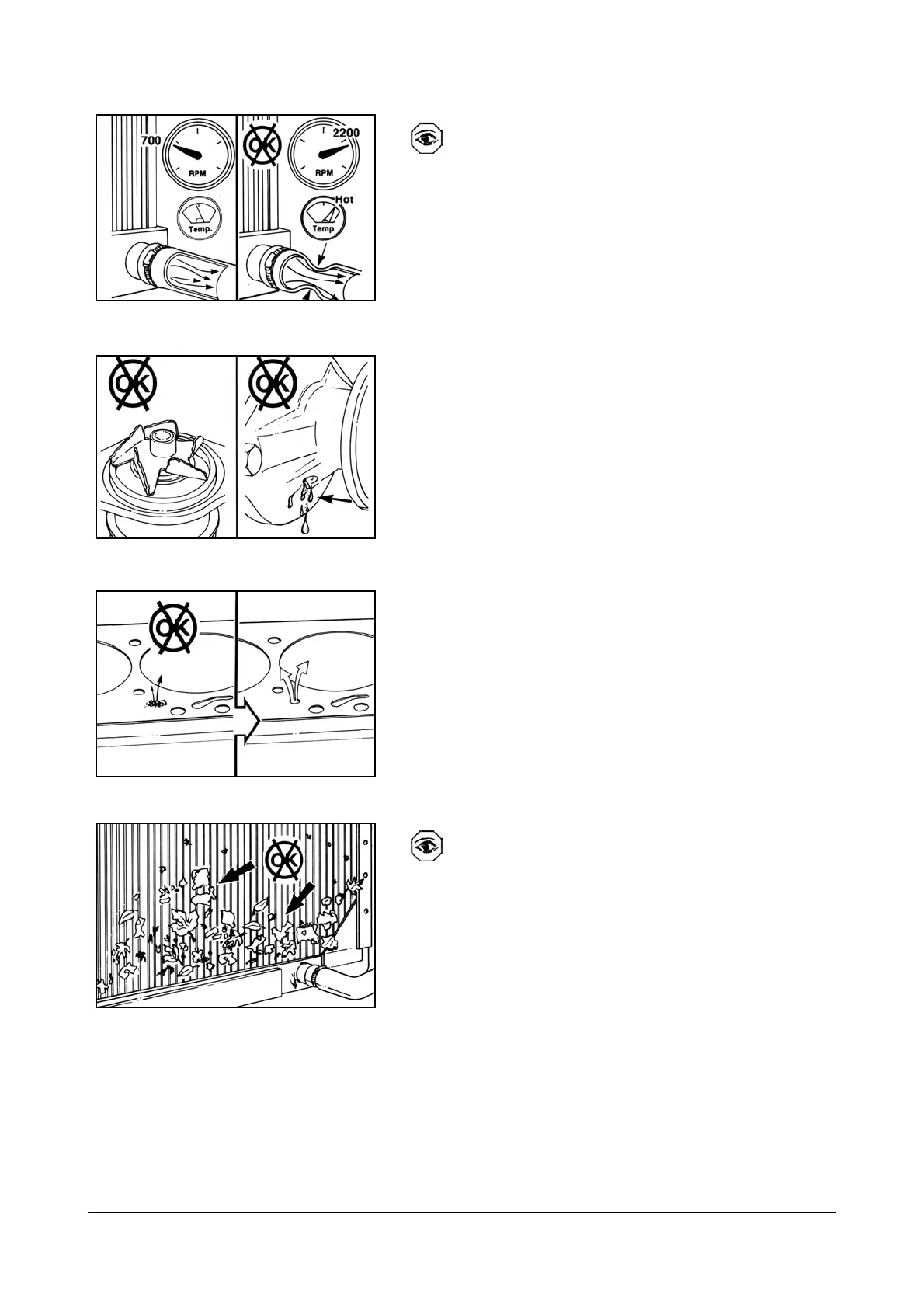 700

RPM

Temp.

OK

2200

RPM

Hot

Temp.

OK

OK

OK

OK