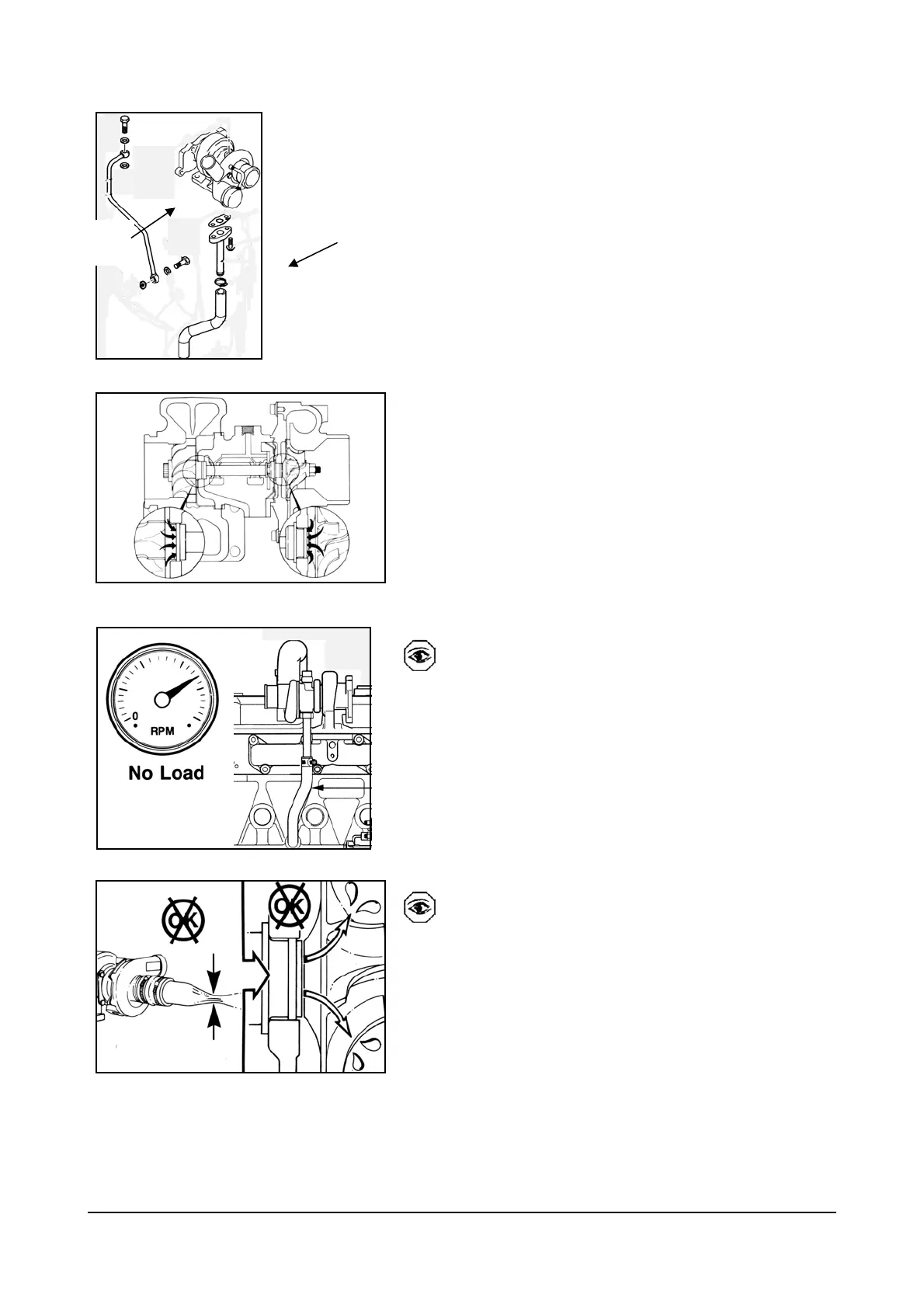 0

RPM

No Load

OK

OK