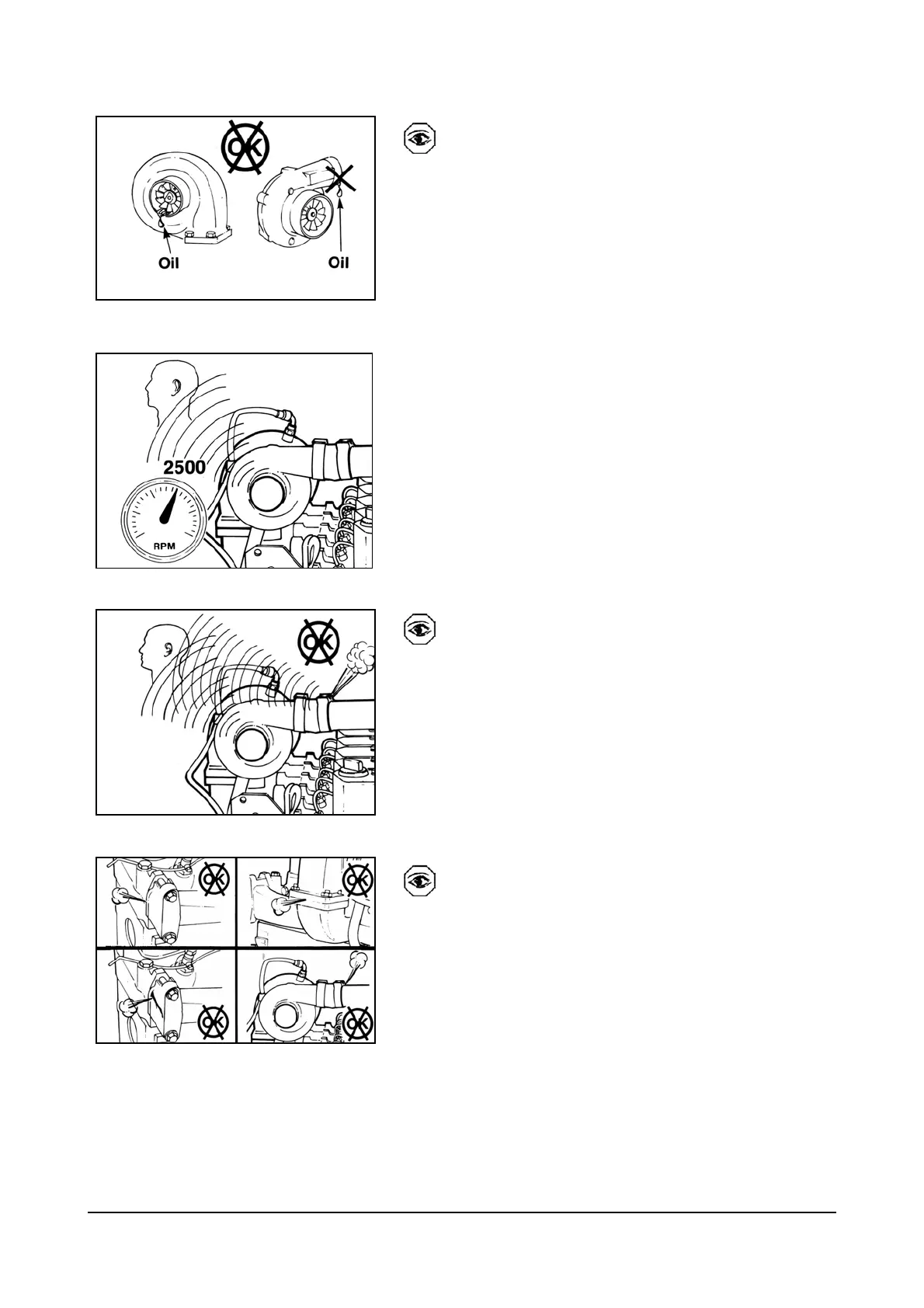 OK

Oil

Oil

2500

RPM

OK

OK

OK

OK

OK