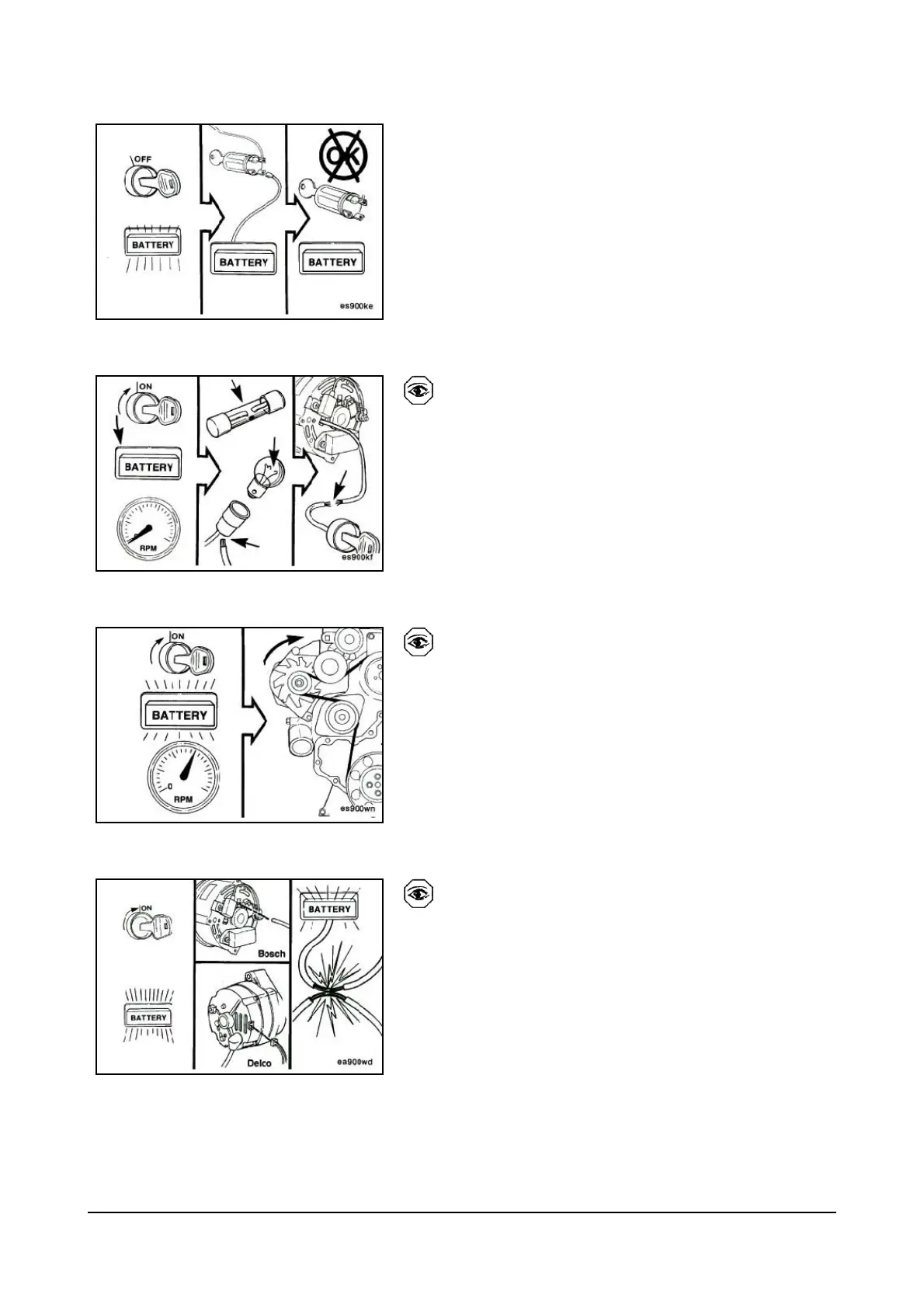 OFF

BATTERY

BATTERY

OK

BATTERY

es900ke

ON

BATTERY

RPM

es900kf

ON

BATTERY

0

RPM

es900wn

ON

BATTERY

Bosch

Delco

BATTERY

ea900wd