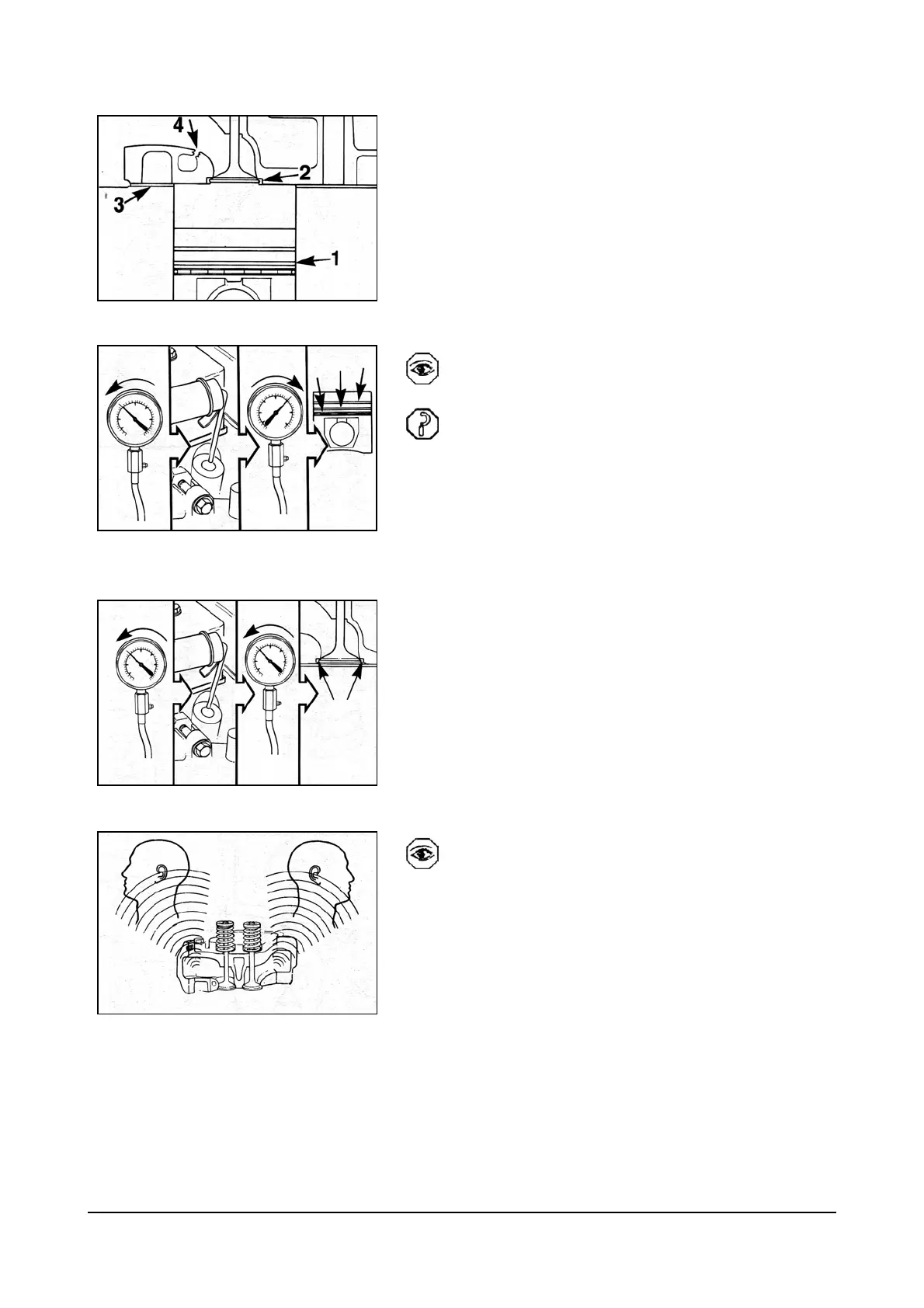 4

2

3

1