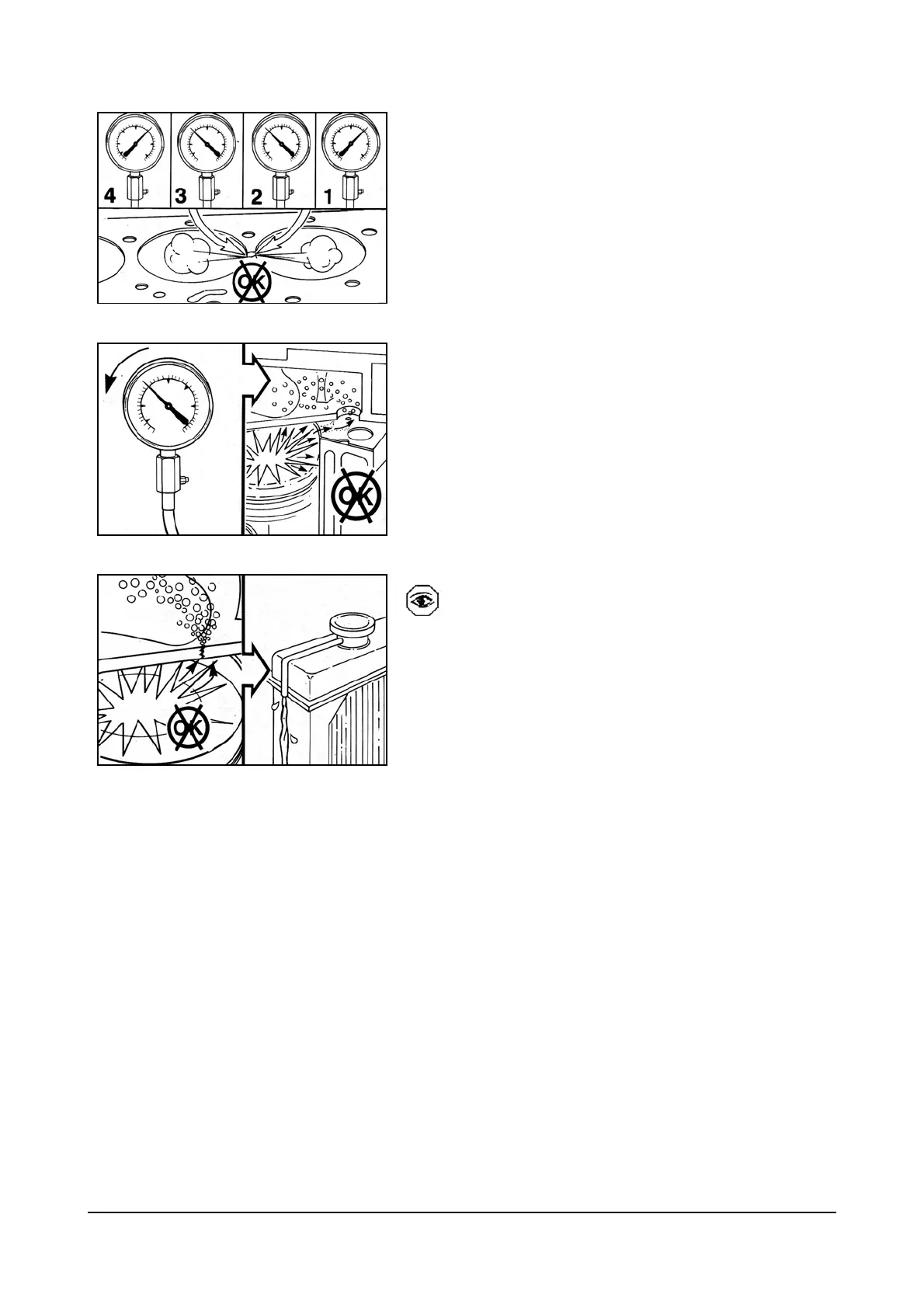 4 3 2 1

OK

OK

OK