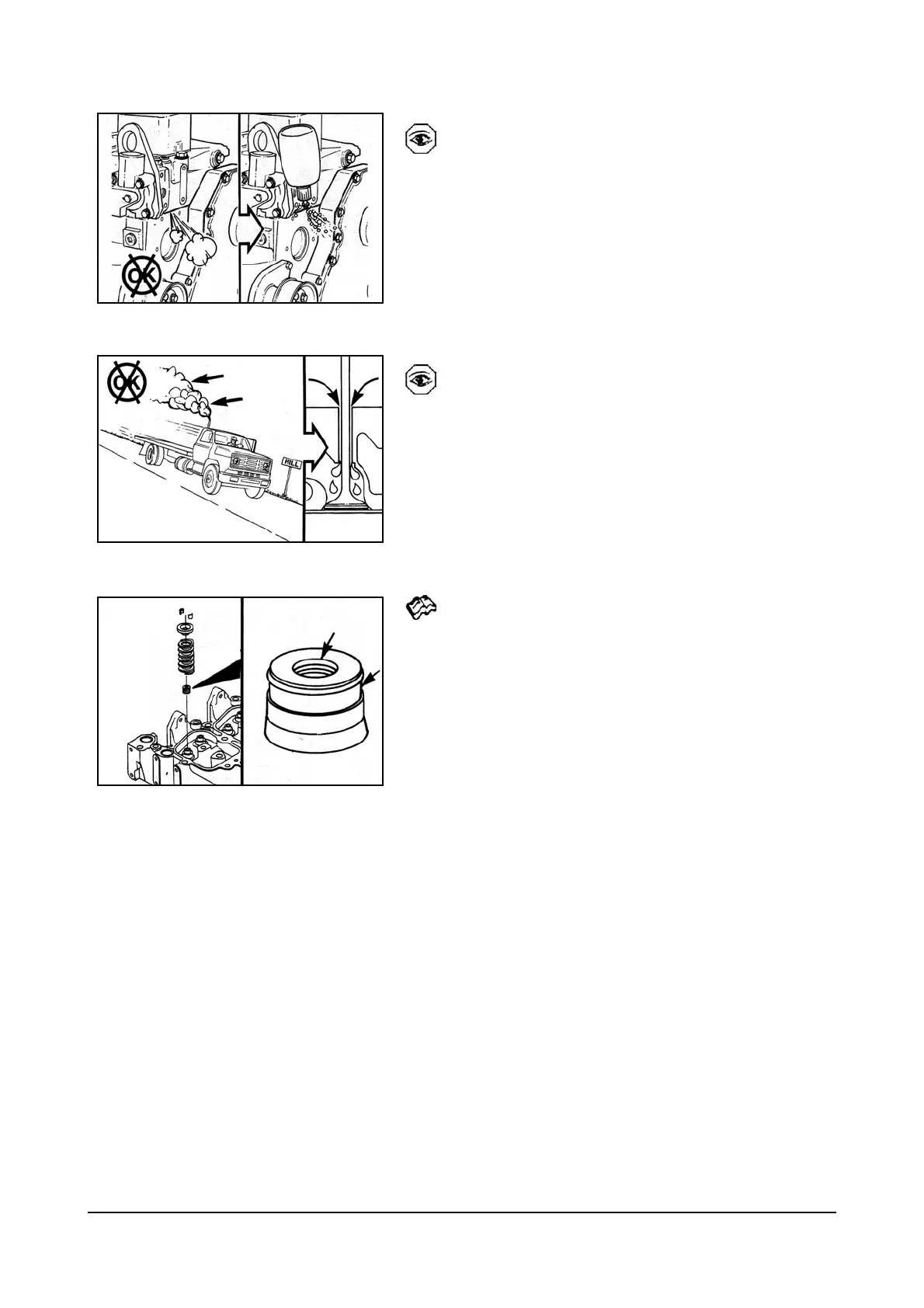 OK

OK

HILL