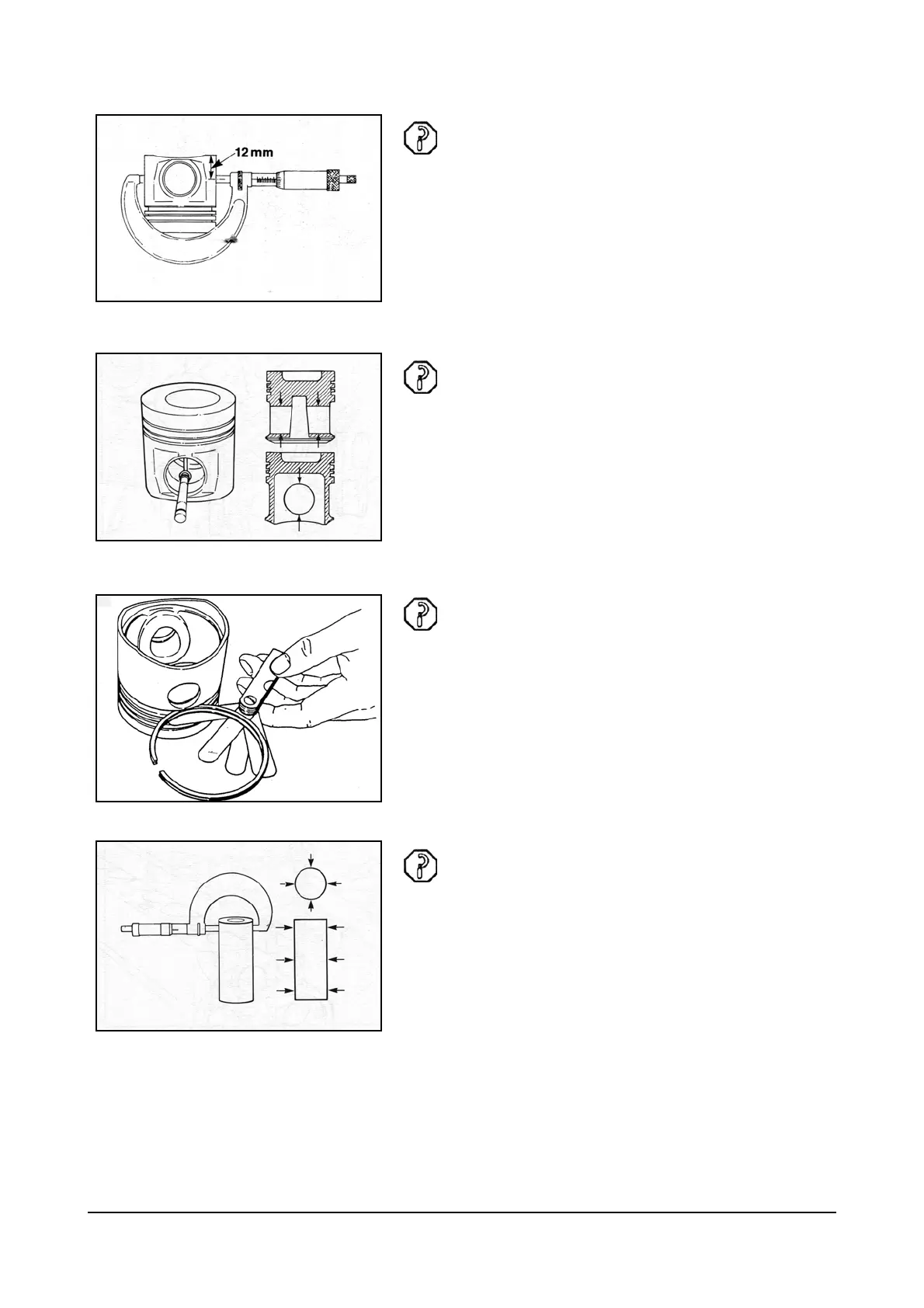 12 mm