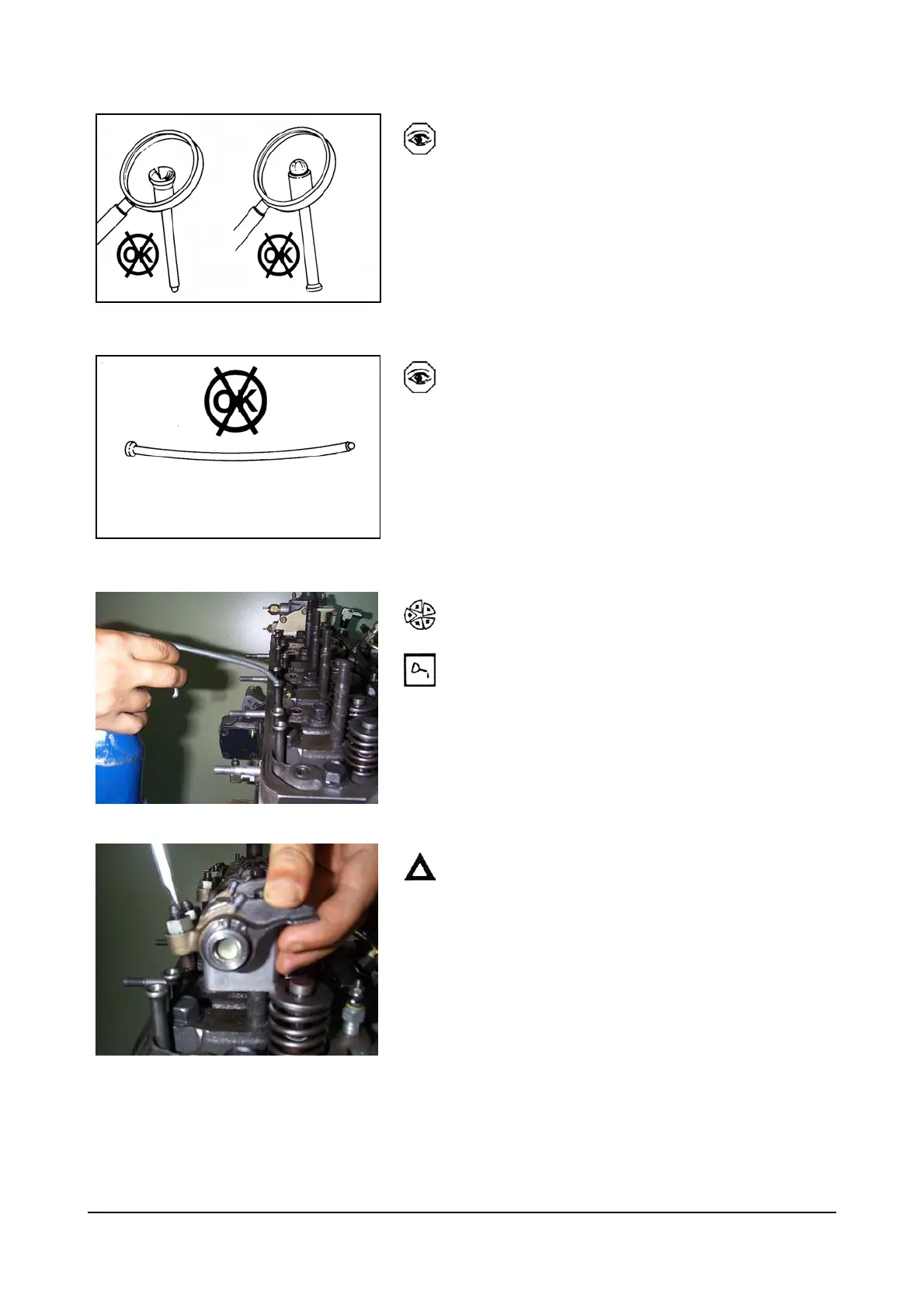 OK

OK

OK