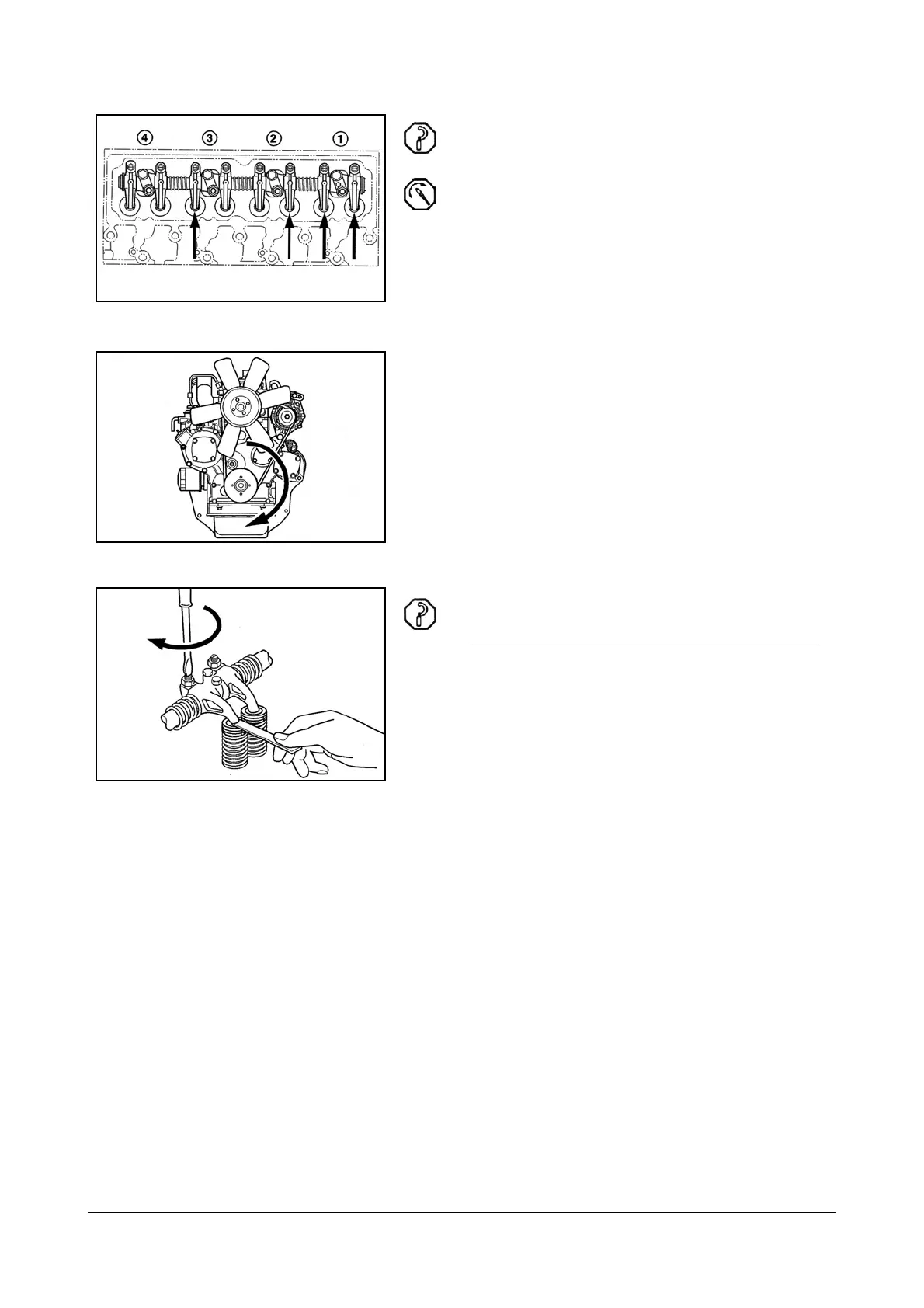 ④ ③ ② ①