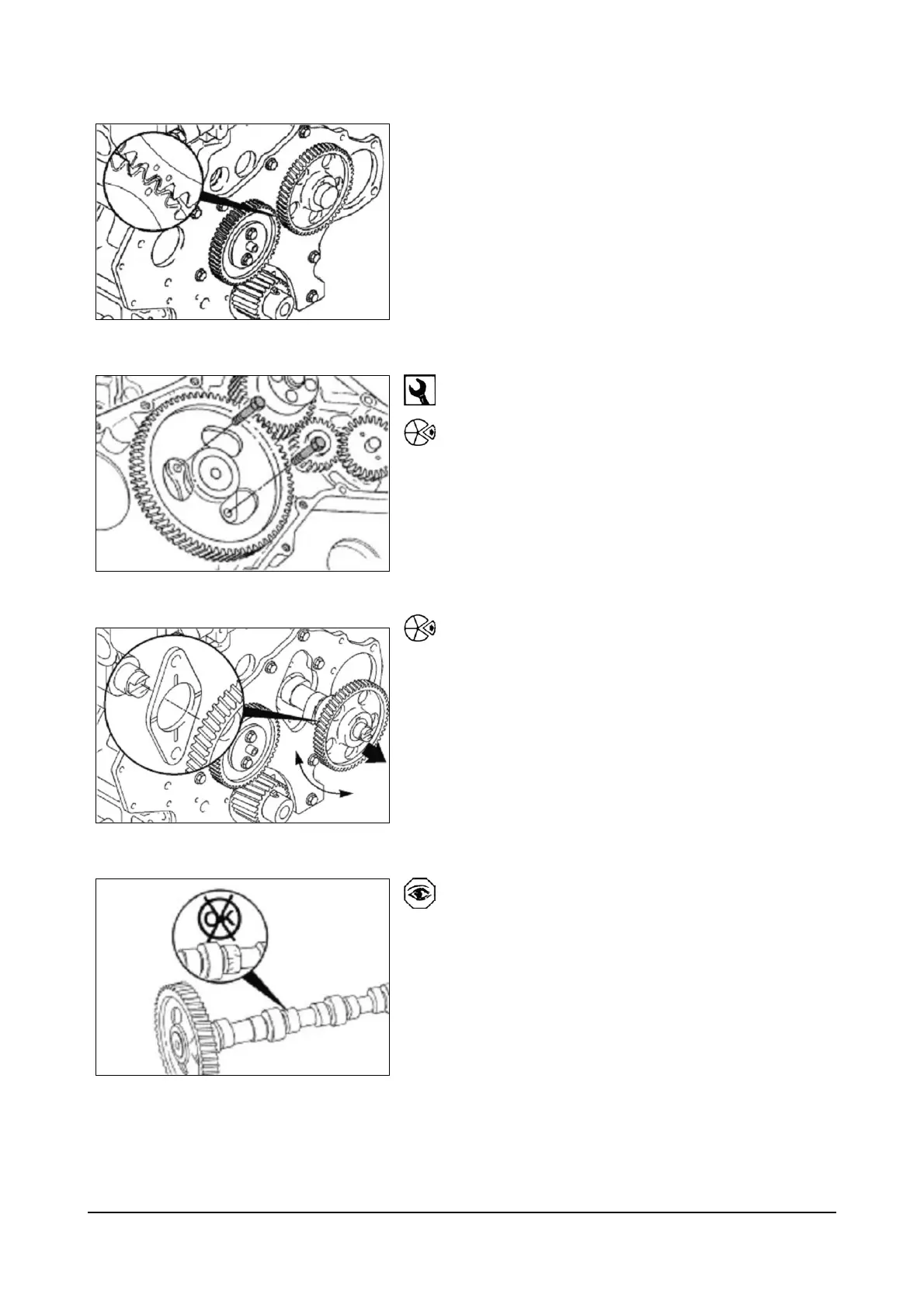 OK