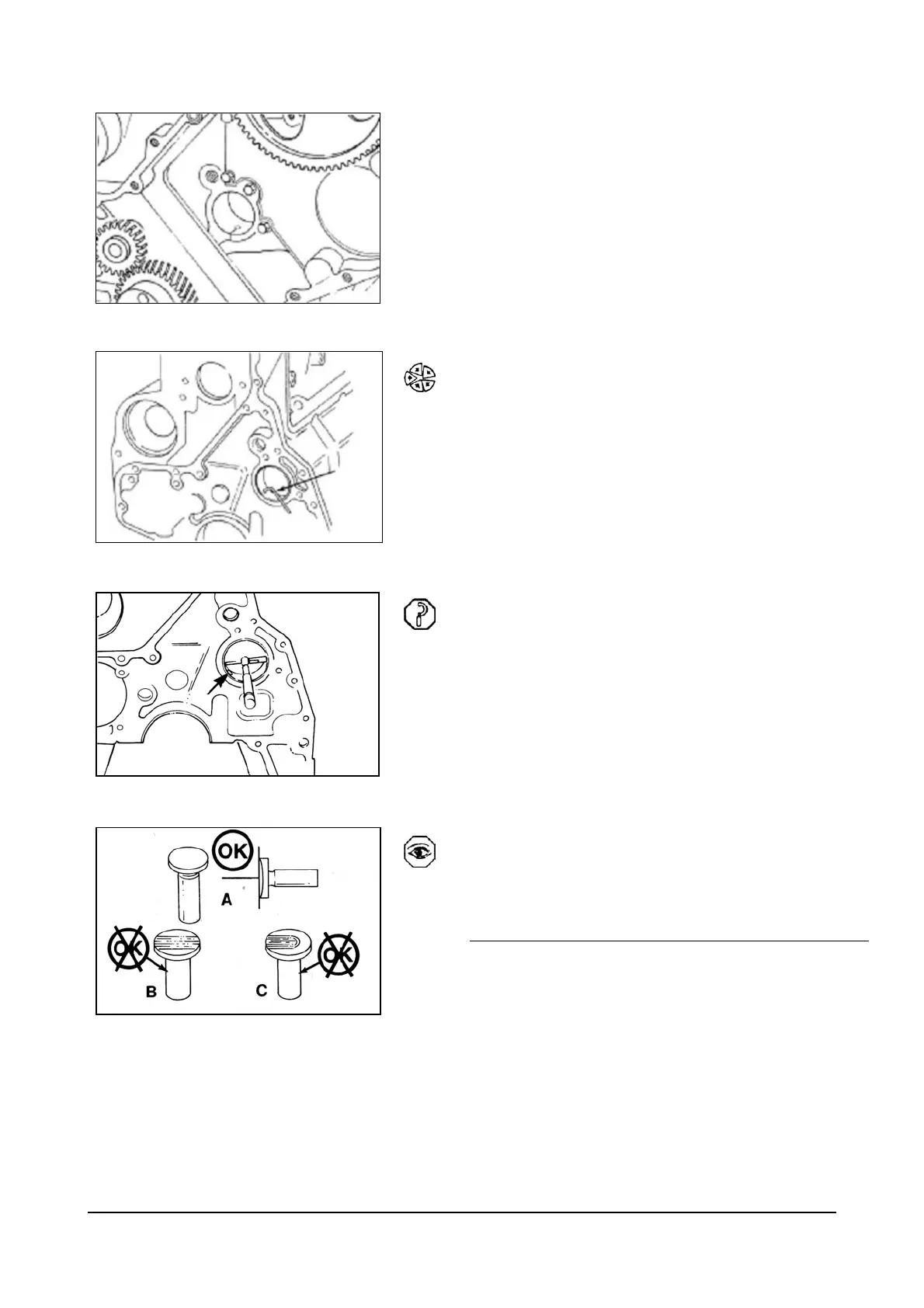 OK

A

OK

B

C

OK