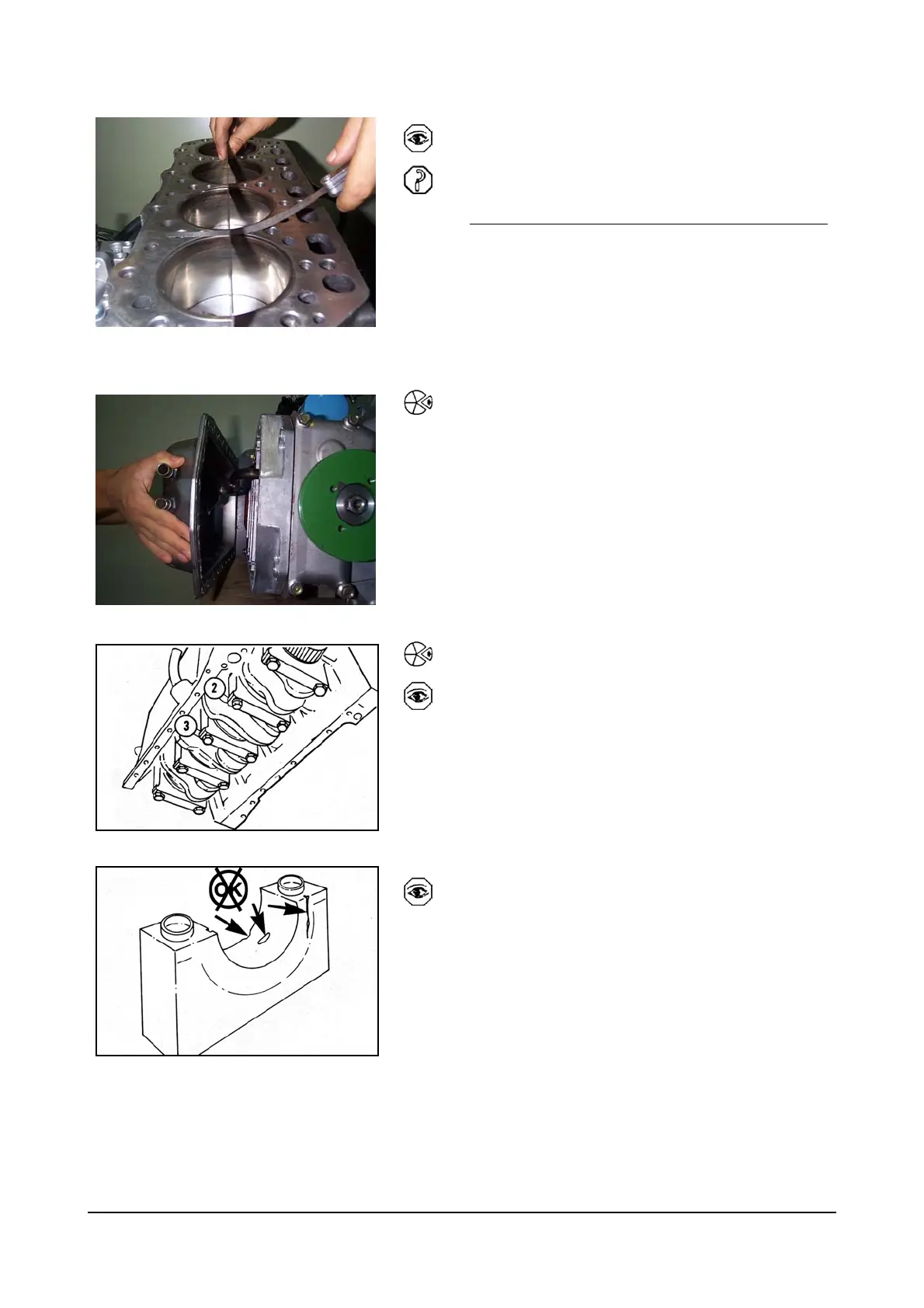 2

3

OK