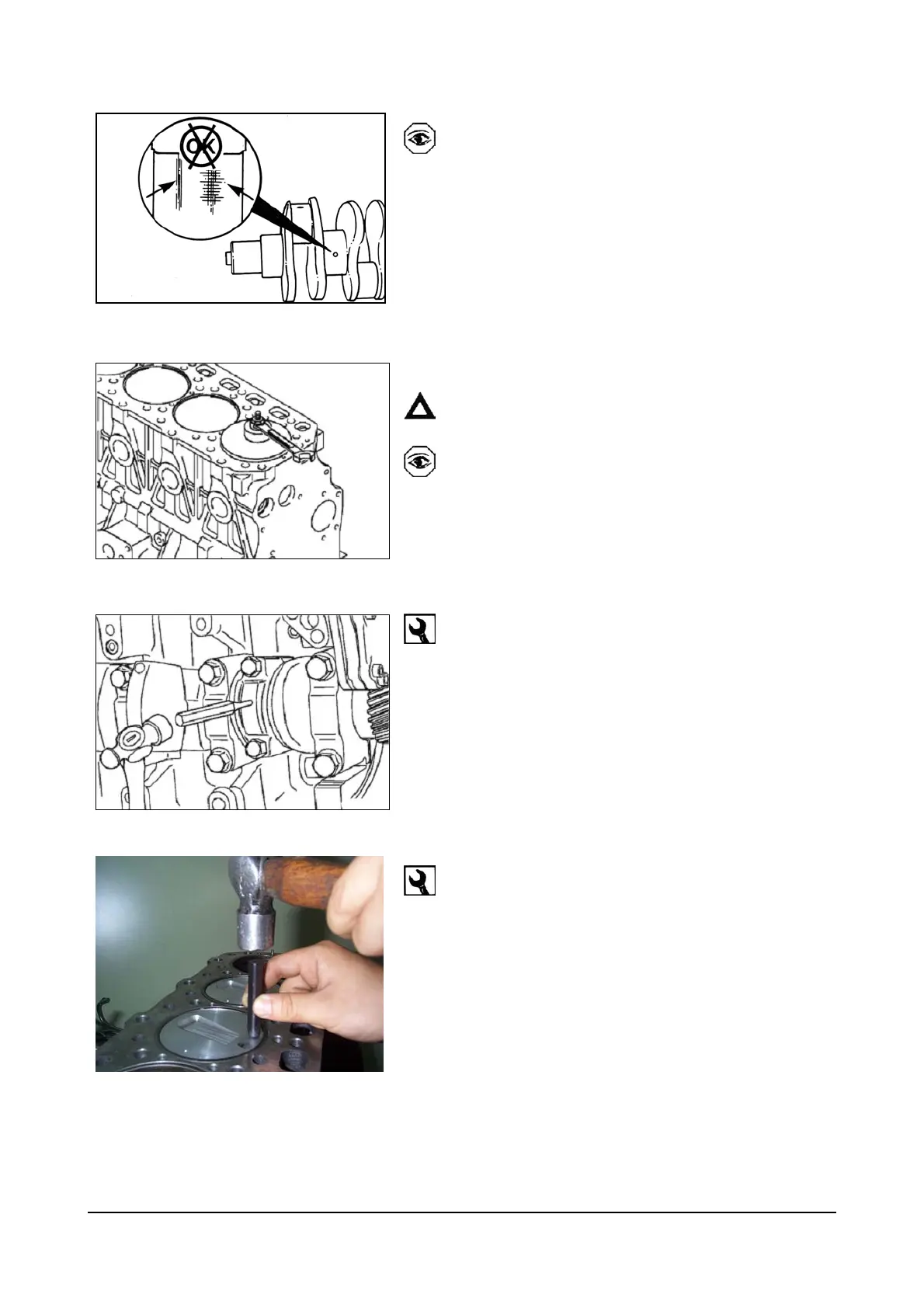 OK