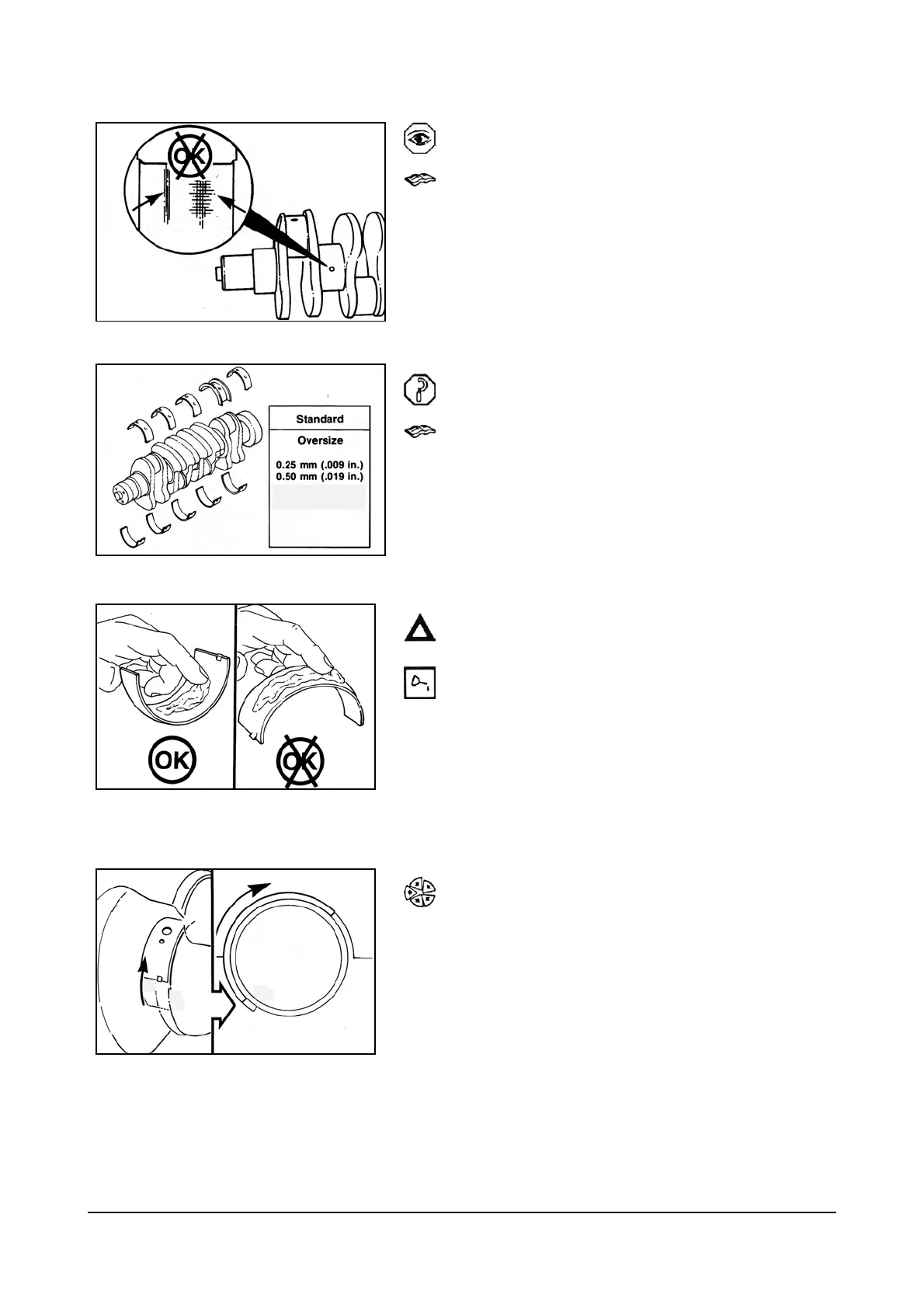 OK

Standard

Oversize

0.25 mm (.009 in.)
0.50 mm (.019 in.)

OK

OK