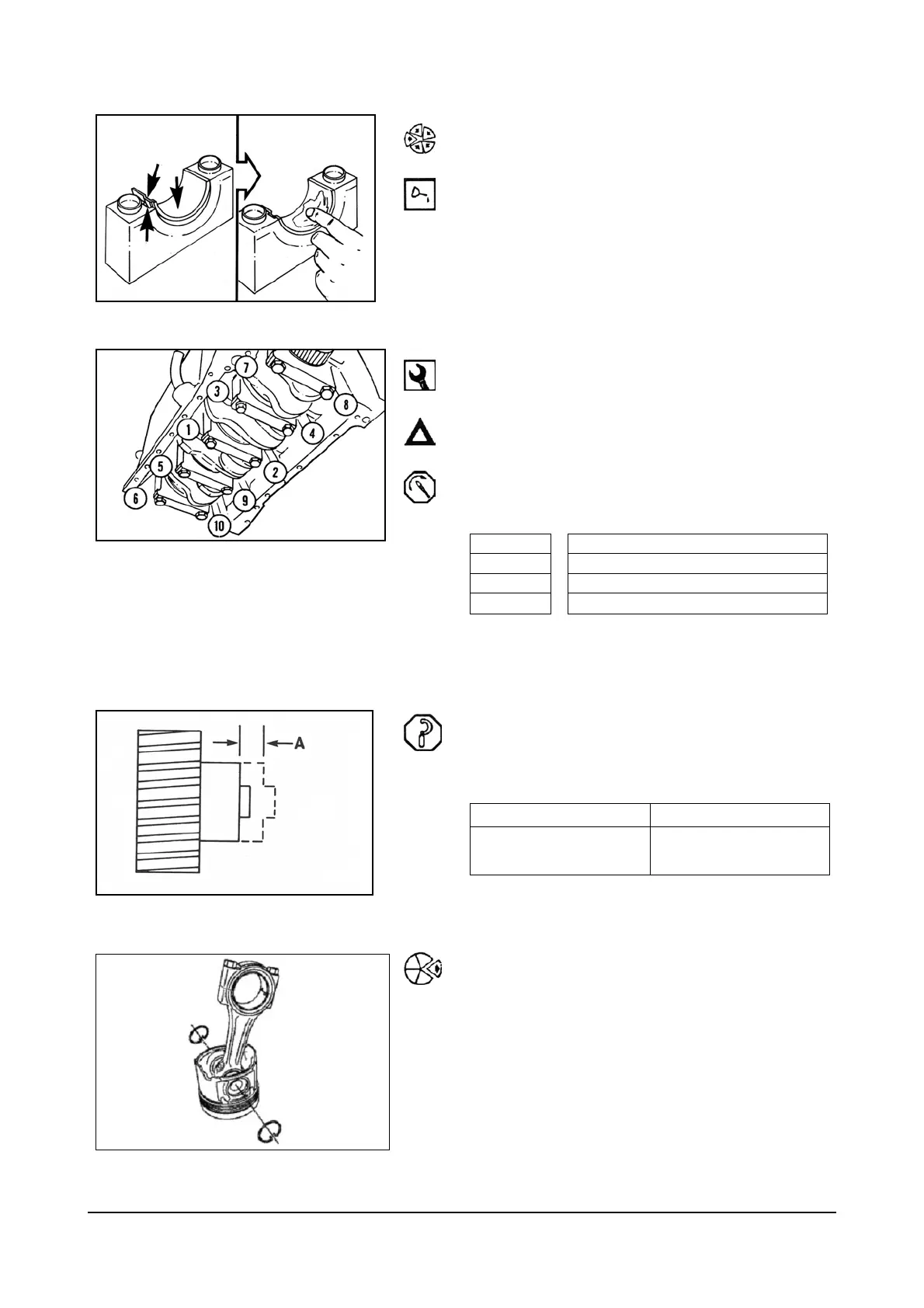 7
3
8
1
4
5
2
6
9
10

A