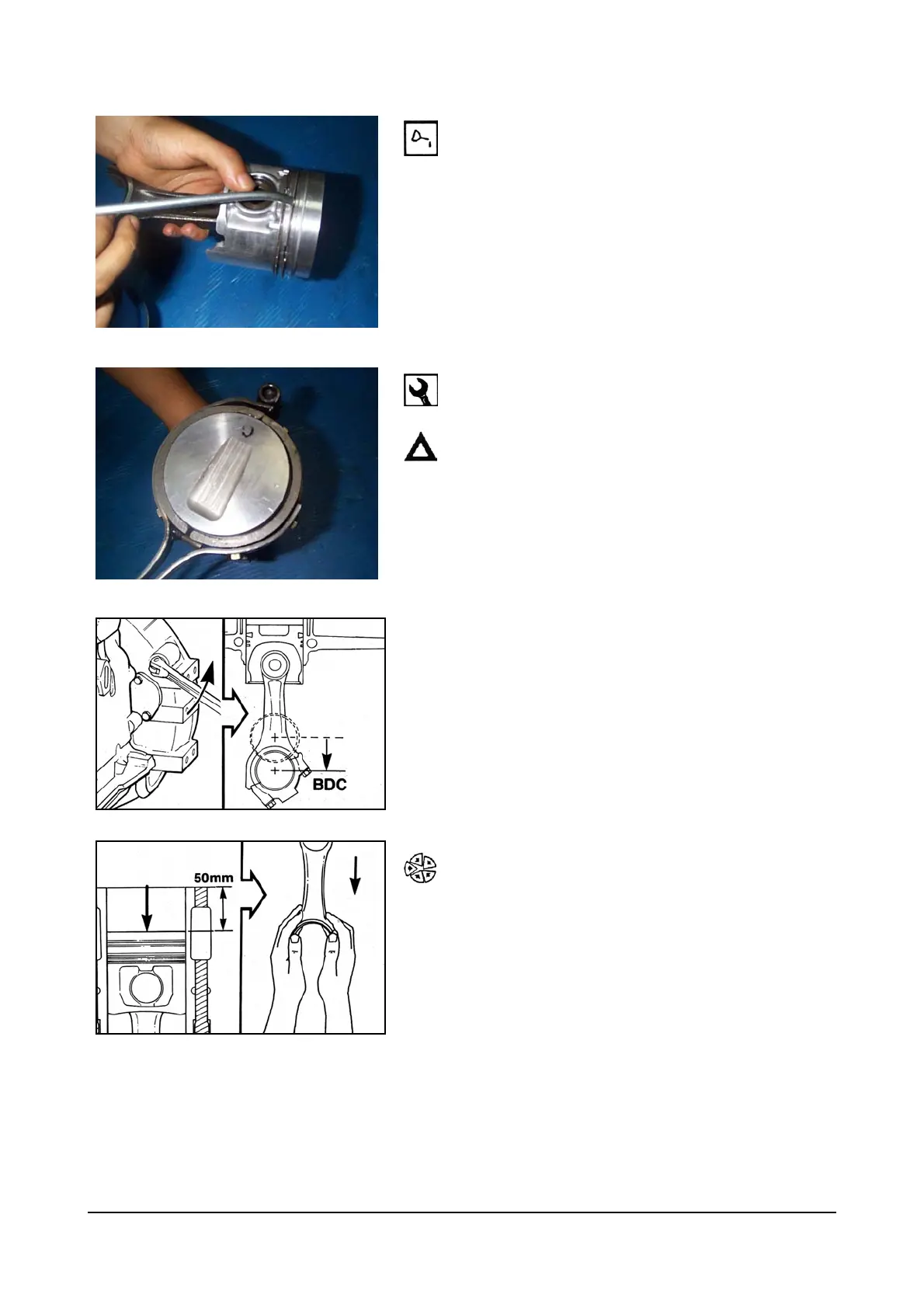 BDC

50mm