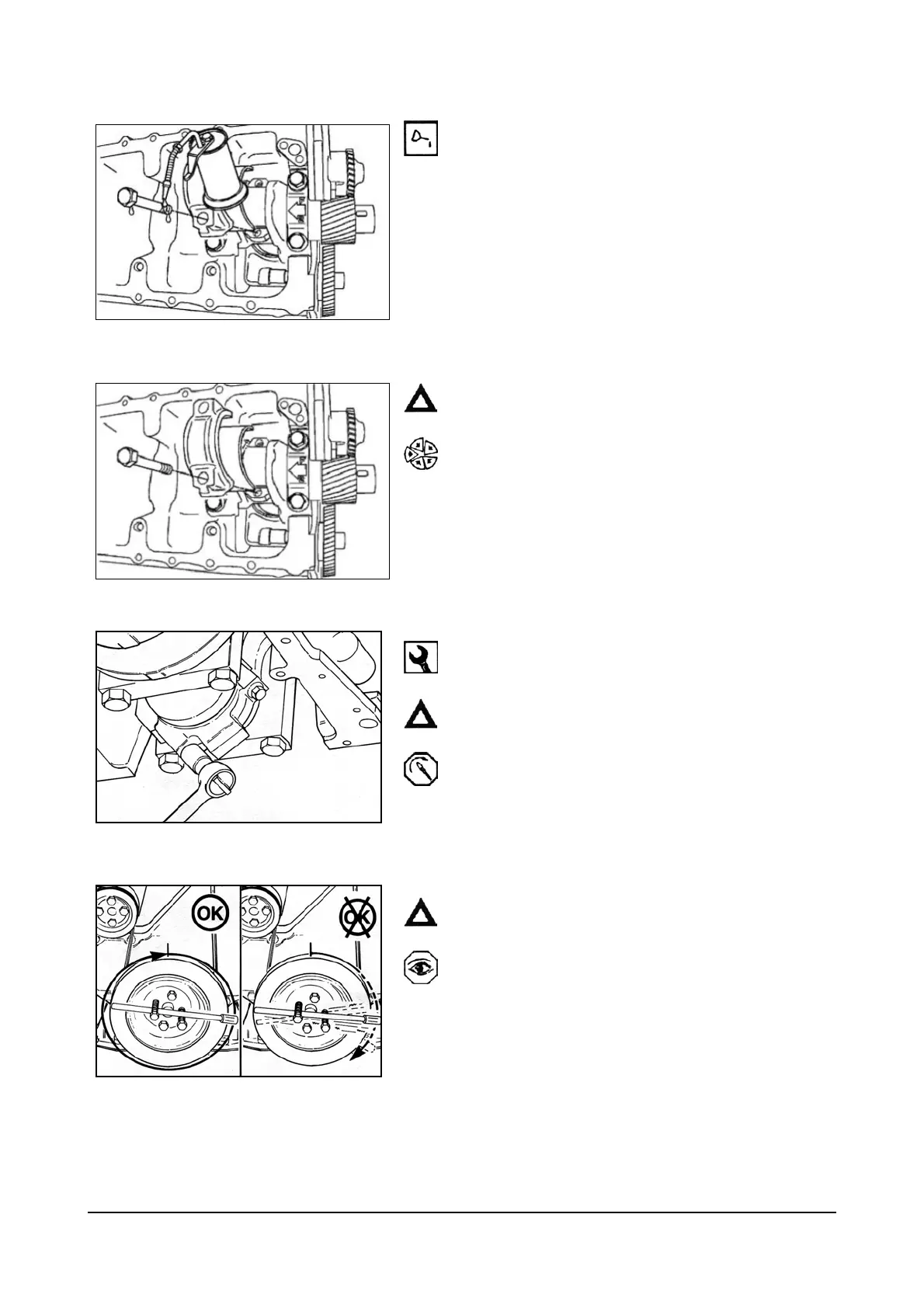 OK

OK