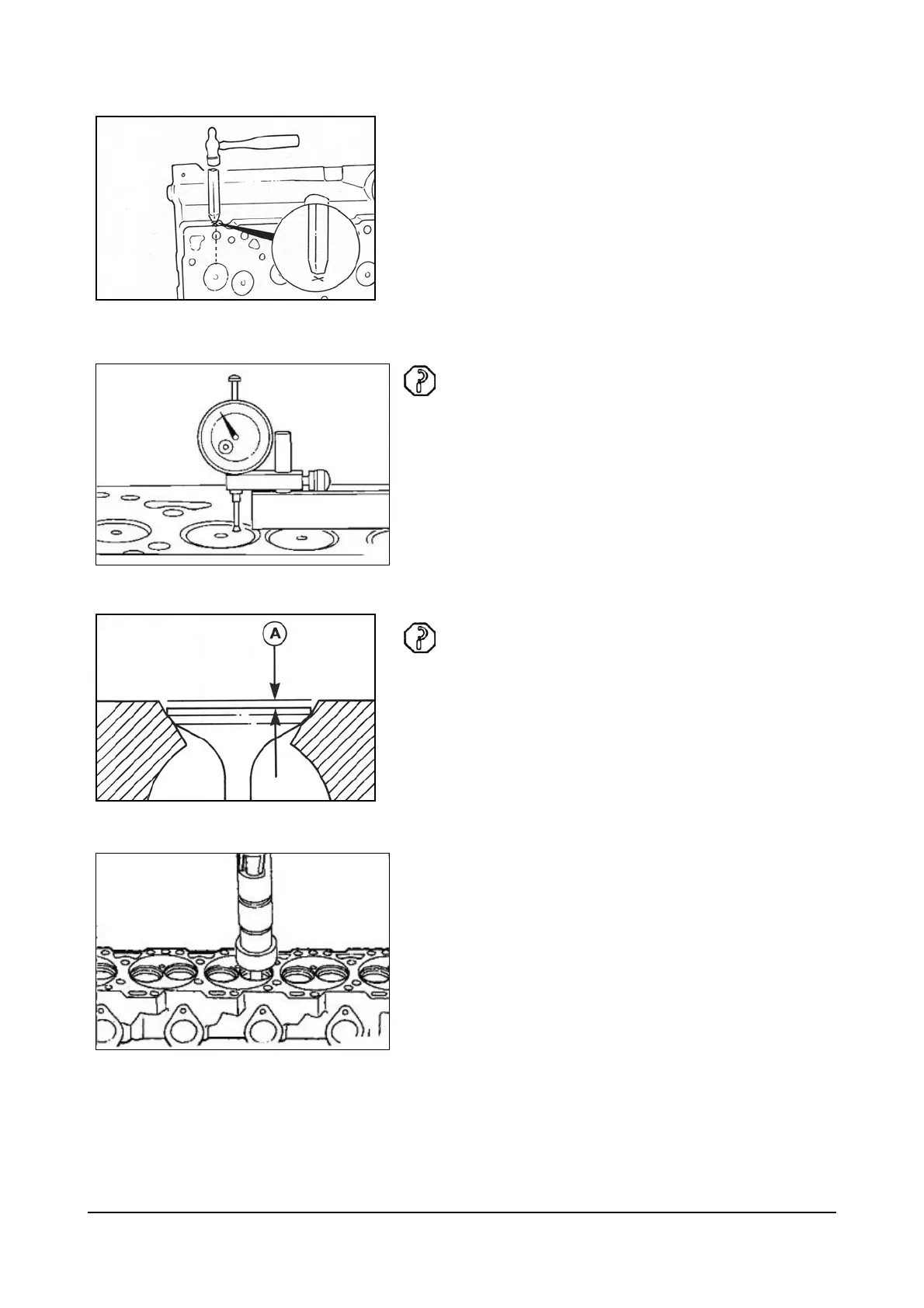 A