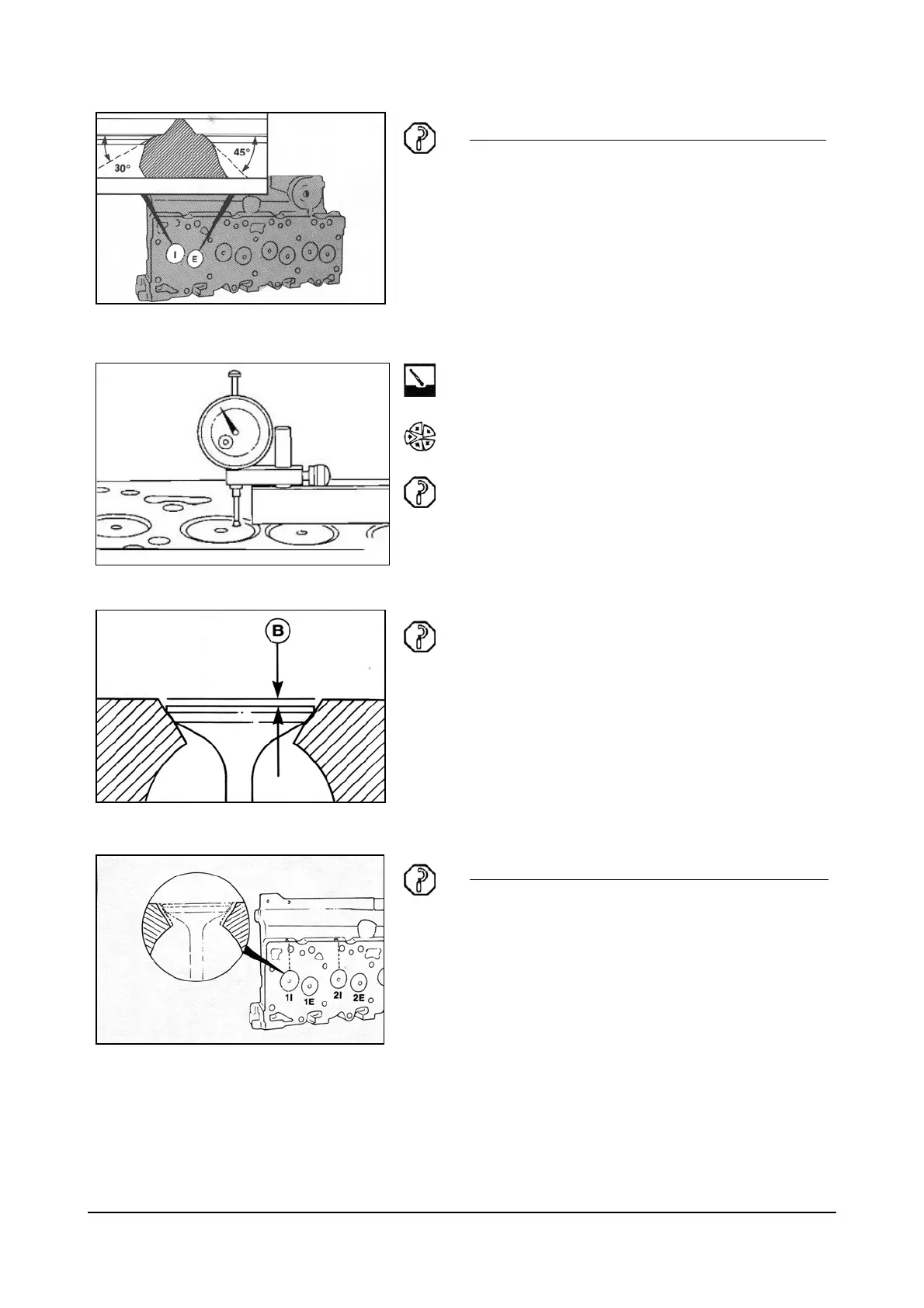 30°

45°

I

E

B

1I

1E

2I

2E