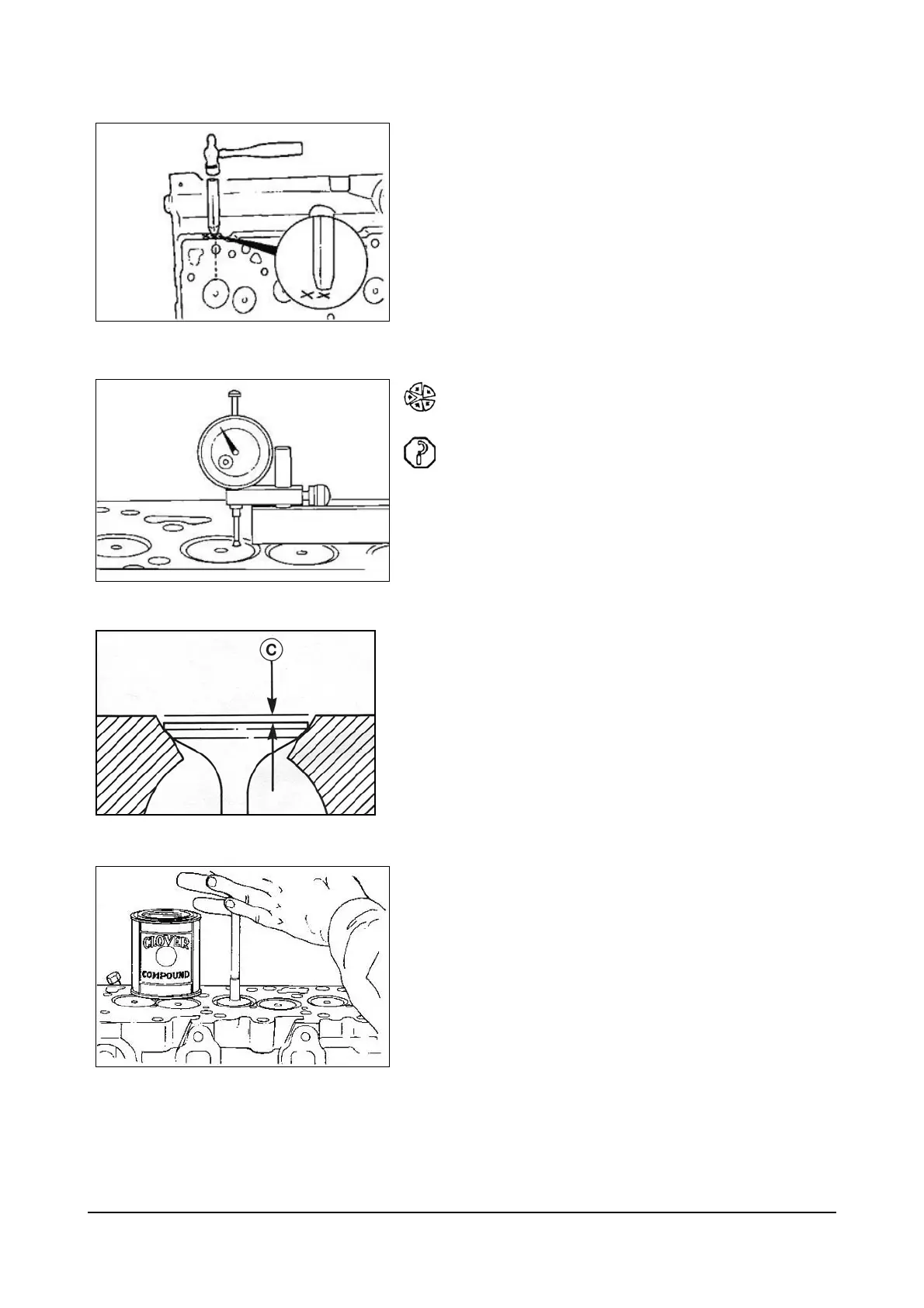 C

CLOVER

COMPOUND