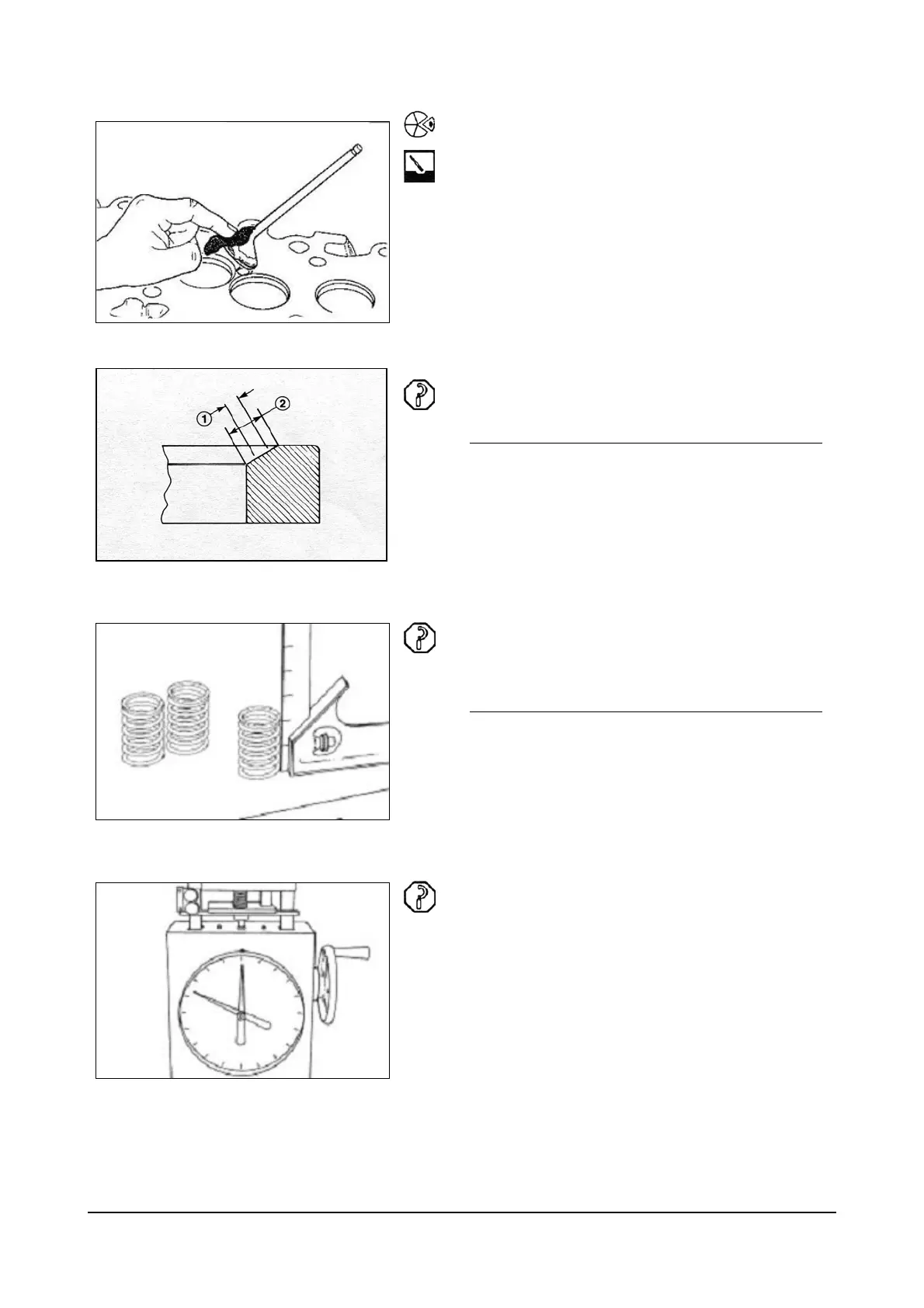 ①

②