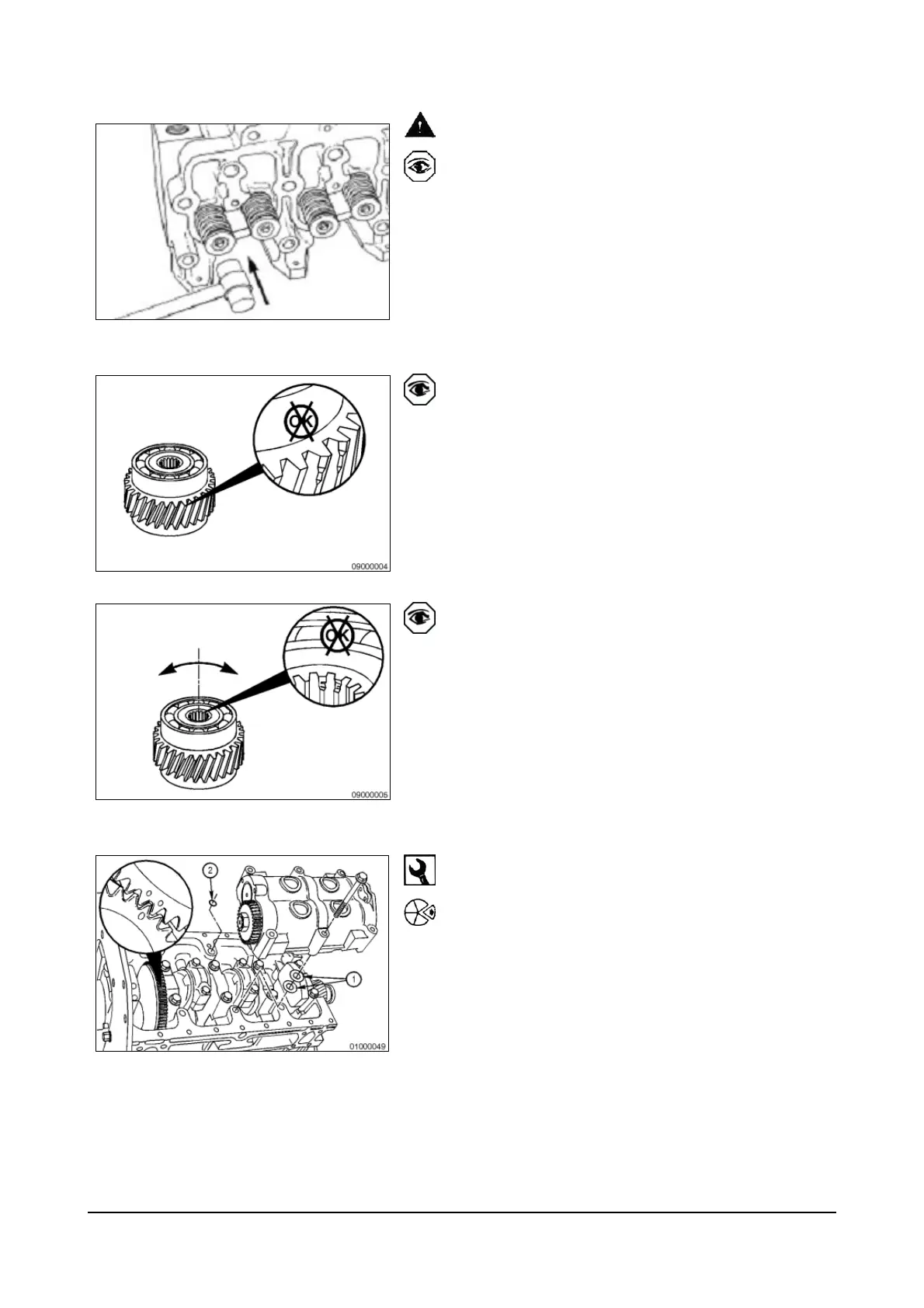 OK

09000004

OK

09000005

2

1

01000049