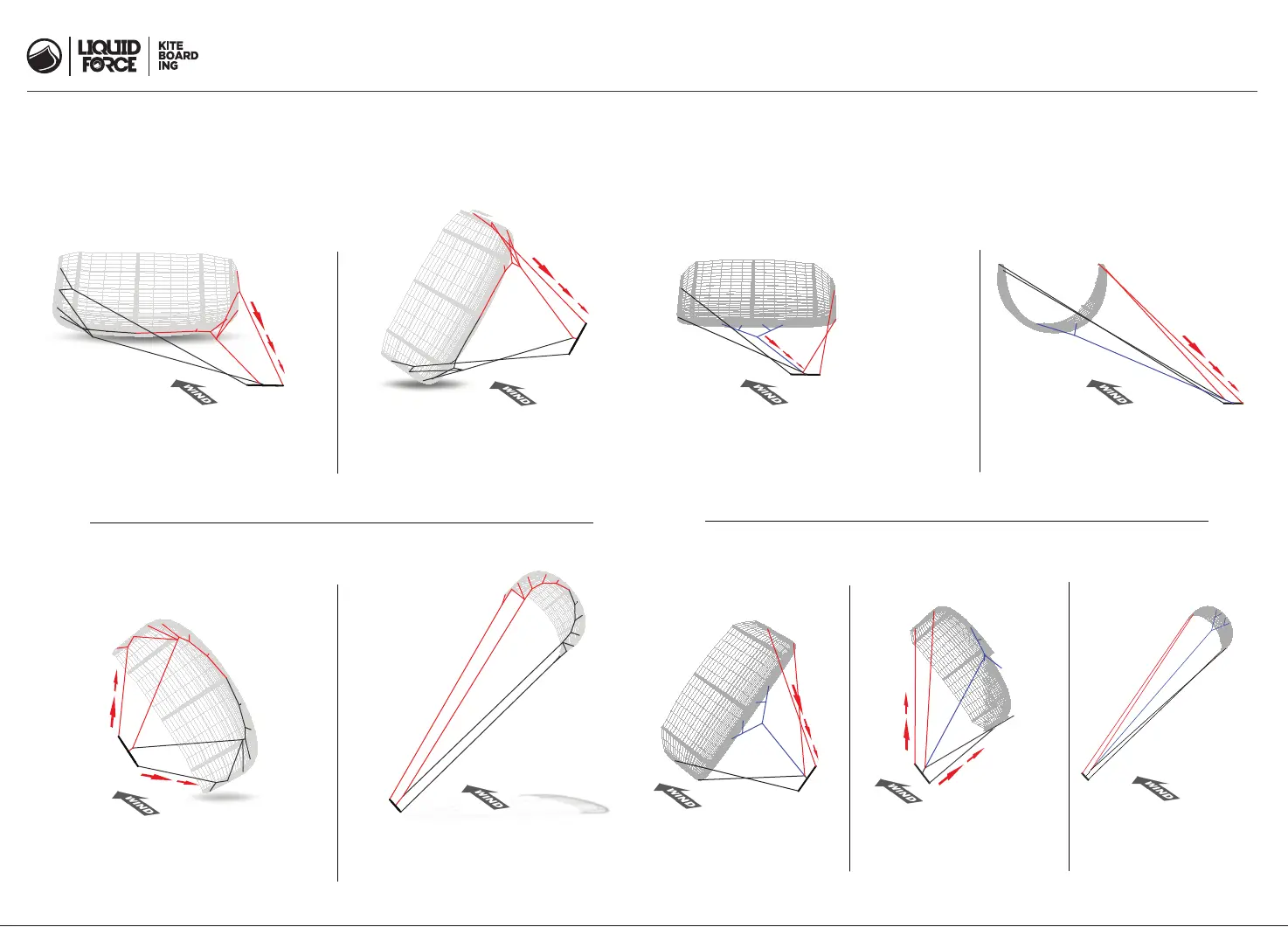 LIQUID FORCE KITE BOARD ING

WIND

WIND

WIND

WIND

WIND

WIND

WIND

WIND

WIND