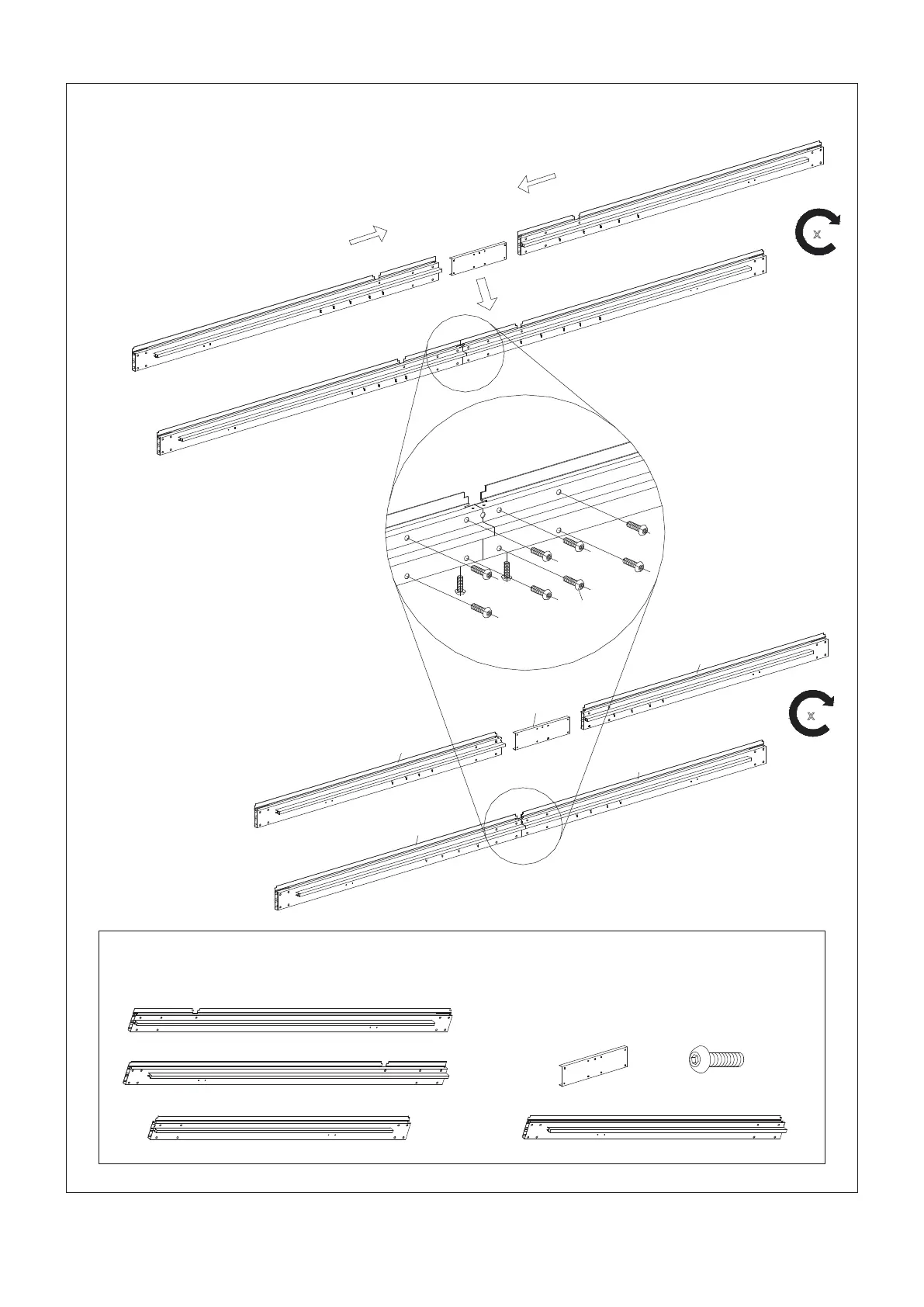 x

x