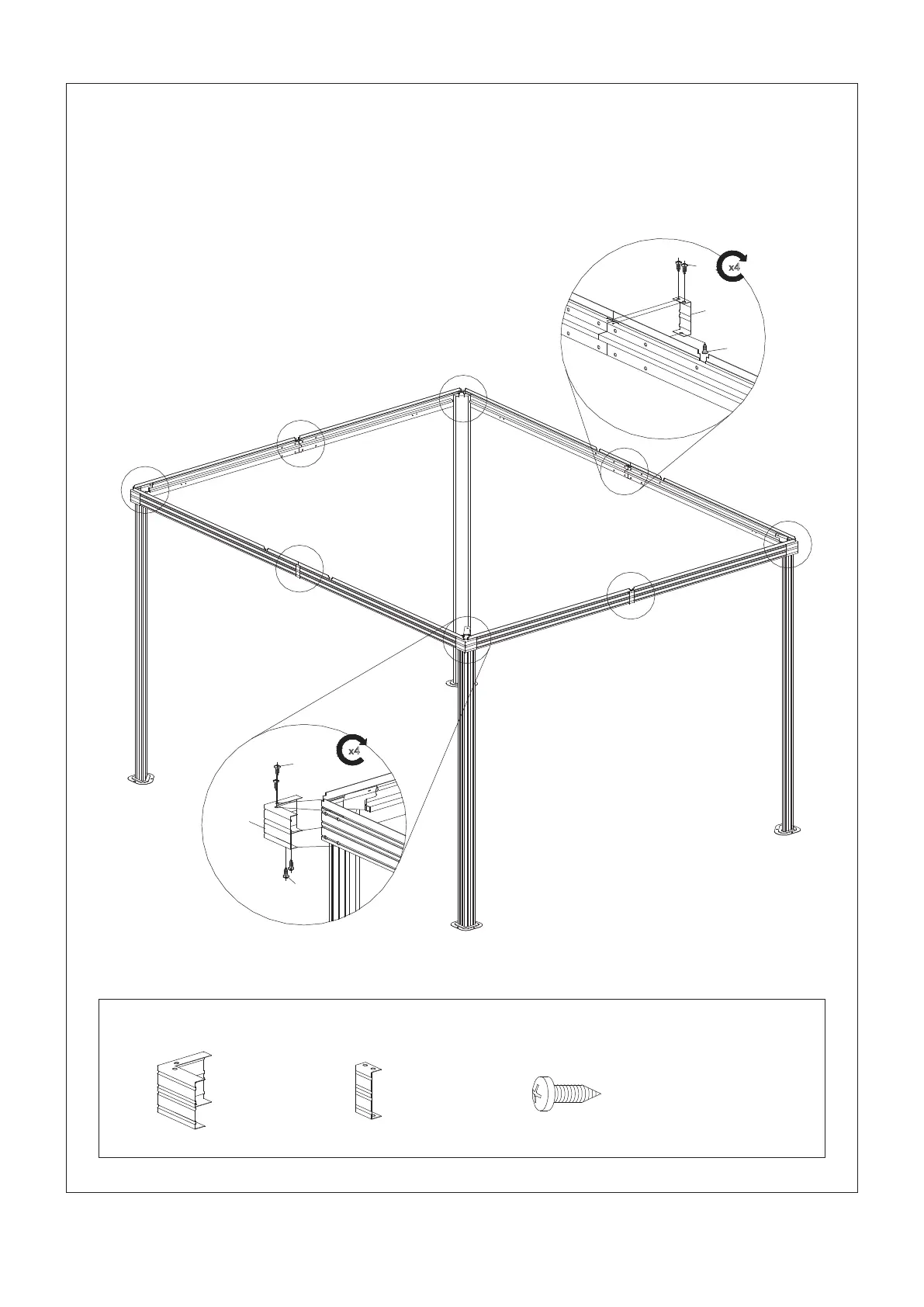 x4

x4