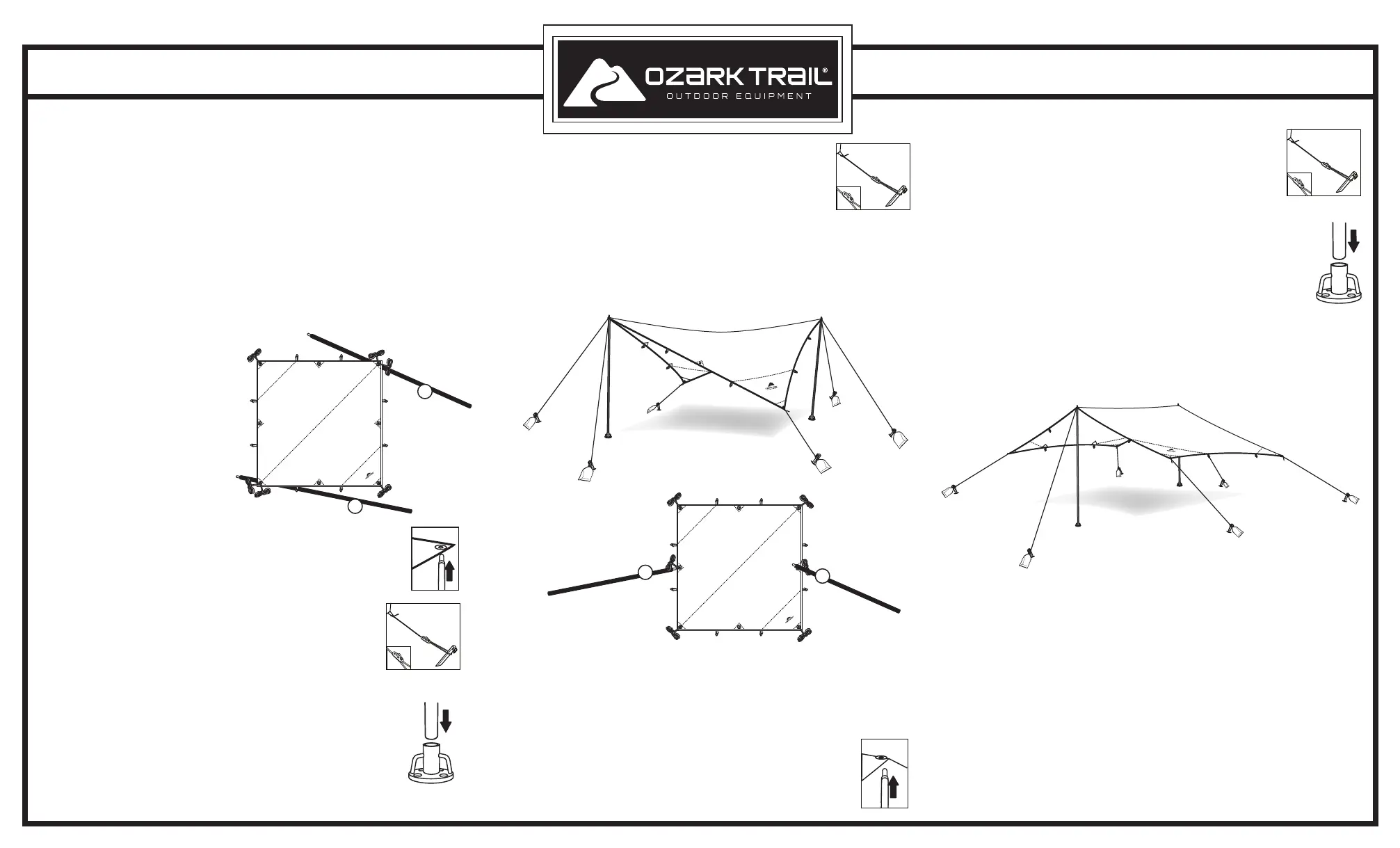 OZARK TRAIL®
OUTDOOR EQUIPMENT