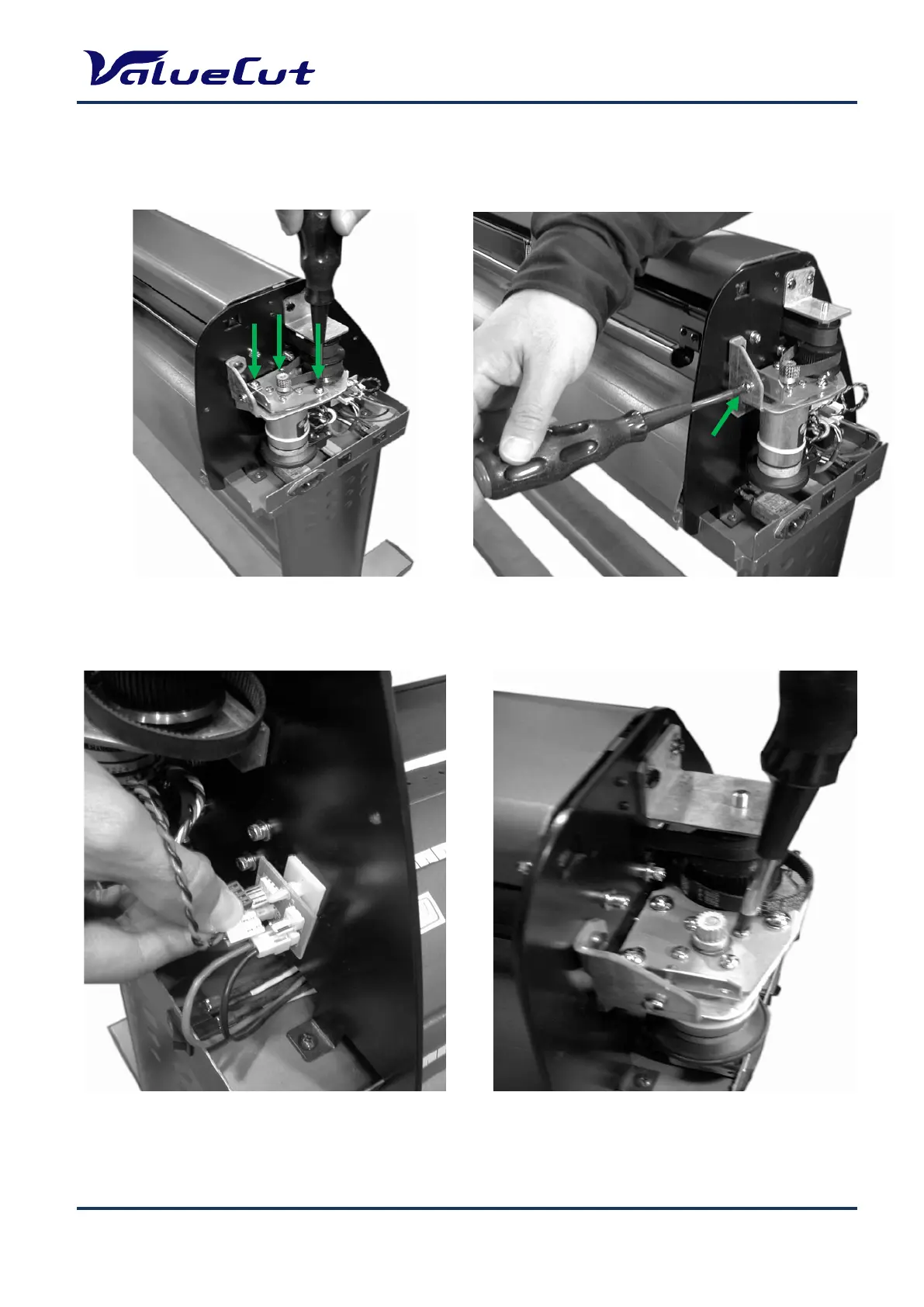 ValueCut