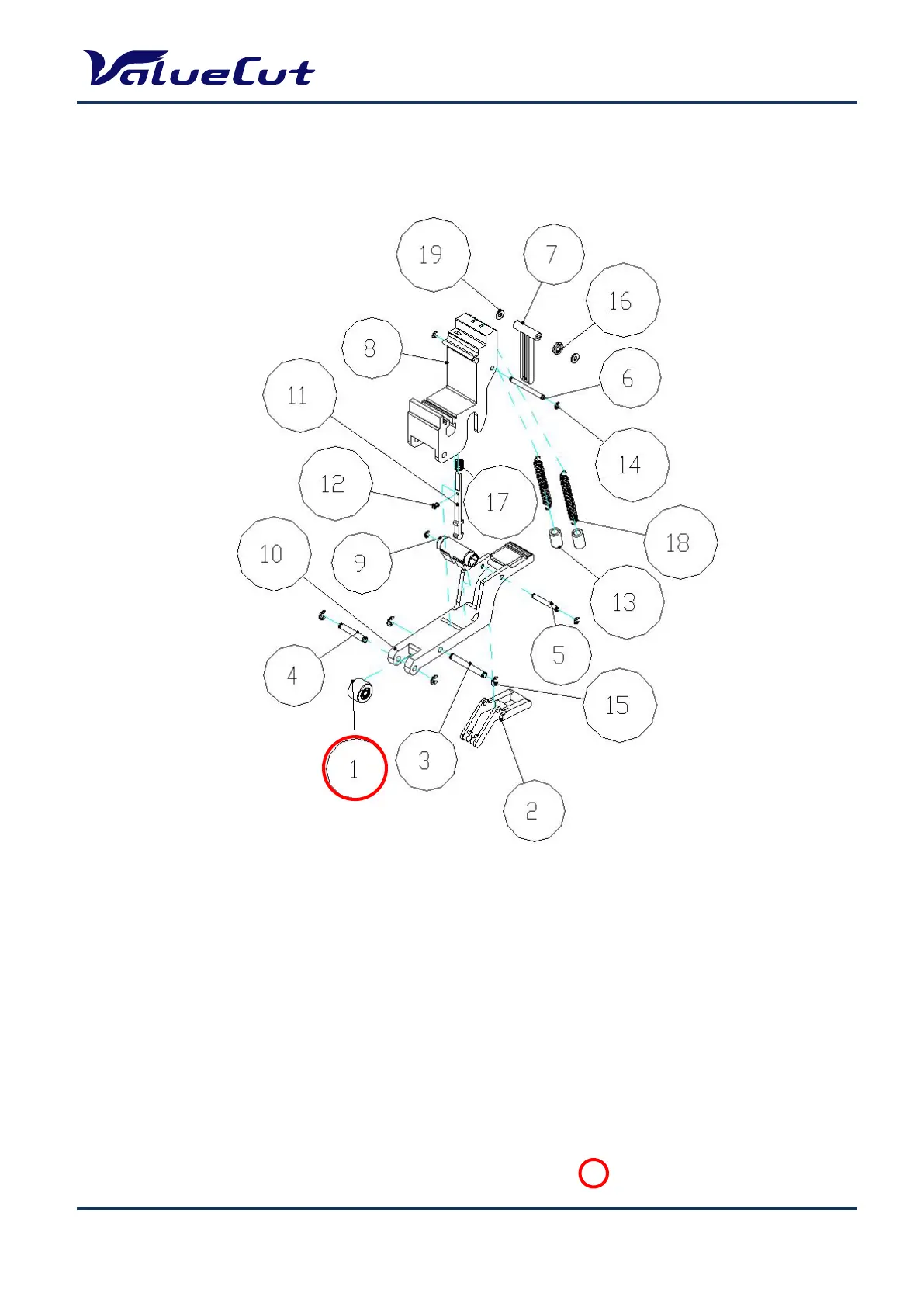 ValueCut

19
7
16
8
6
11
14
12
17
18
10
9
13
4
5
15
1
3
2