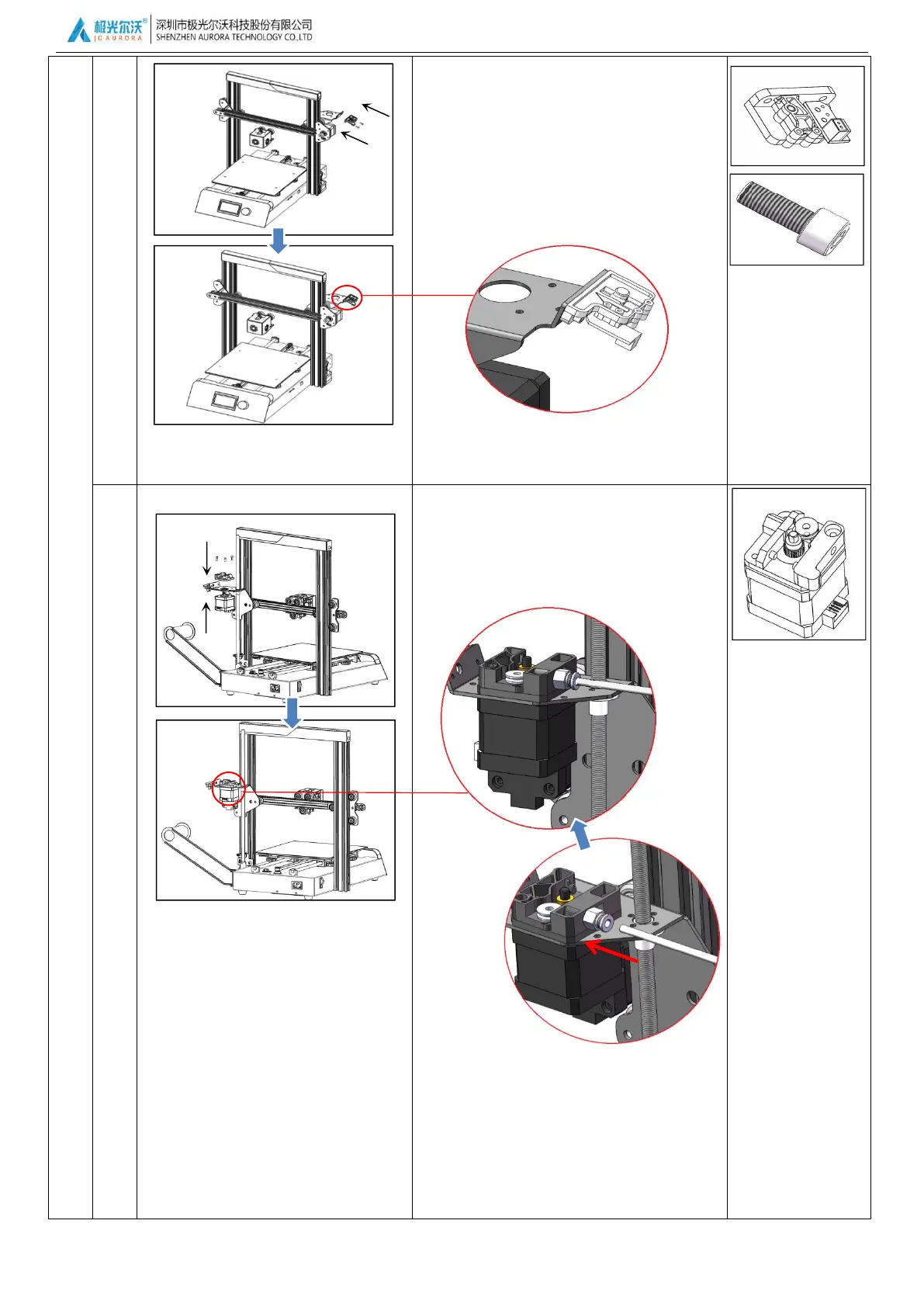 极光尔沃®
JG AURORA
深圳市极光尔沃科技股份有限公司
SHENZHEN AURORA TECHNOLOGY CO.,LTD