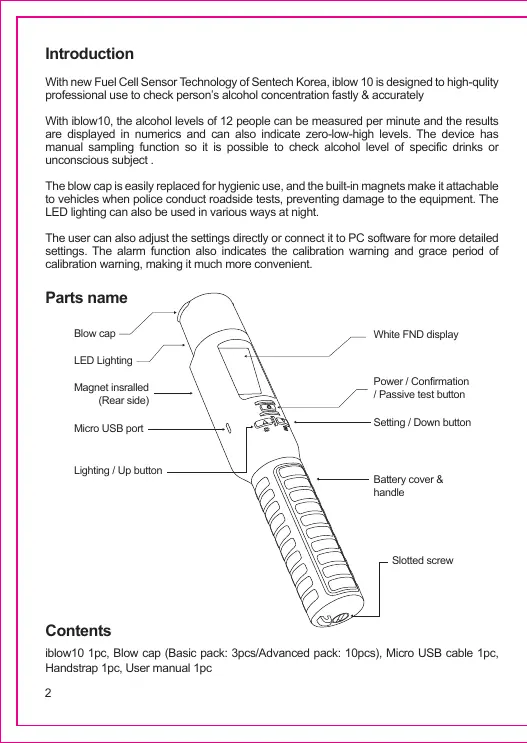 Introduction

With new Fuel Cell Sensor Technology of Sentech Korea, iblow 10 is designed to high-qulity professional use to check person's alcohol concentration fastly & accurately

With iblow10, the alcohol levels of 12 people can be measured per minute and the results are displayed in numerics and can also indicate zero-low-high levels. The device has manual sampling function so it is possible to check alcohol level of specific drinks or unconscious subject .

The blow cap is easily replaced for hygienic use, and the built-in magnets make it attachable to vehicles when police conduct roadside tests, preventing damage to the equipment. The LED lighting can also be used in various ways at night.

The user can also adjust the settings directly or connect it to PC software for more detailed settings. The alarm function also indicates the calibration warning and grace period of calibration warning, making it much more convenient.

Parts name

Blow cap

LED Lighting

Magnet insralled (Rear side)

Micro USB port

Lighting / Up button

White FND display

Power / Confirmation / Passive test button

Setting / Down button

Battery cover & handle

Slotted screw

Contents

iblow10 1pc, Blow cap (Basic pack: 3pcs/Advanced pack: 10pcs), Micro USB cable 1pc, Handstrap 1pc, User manual 1pc

2