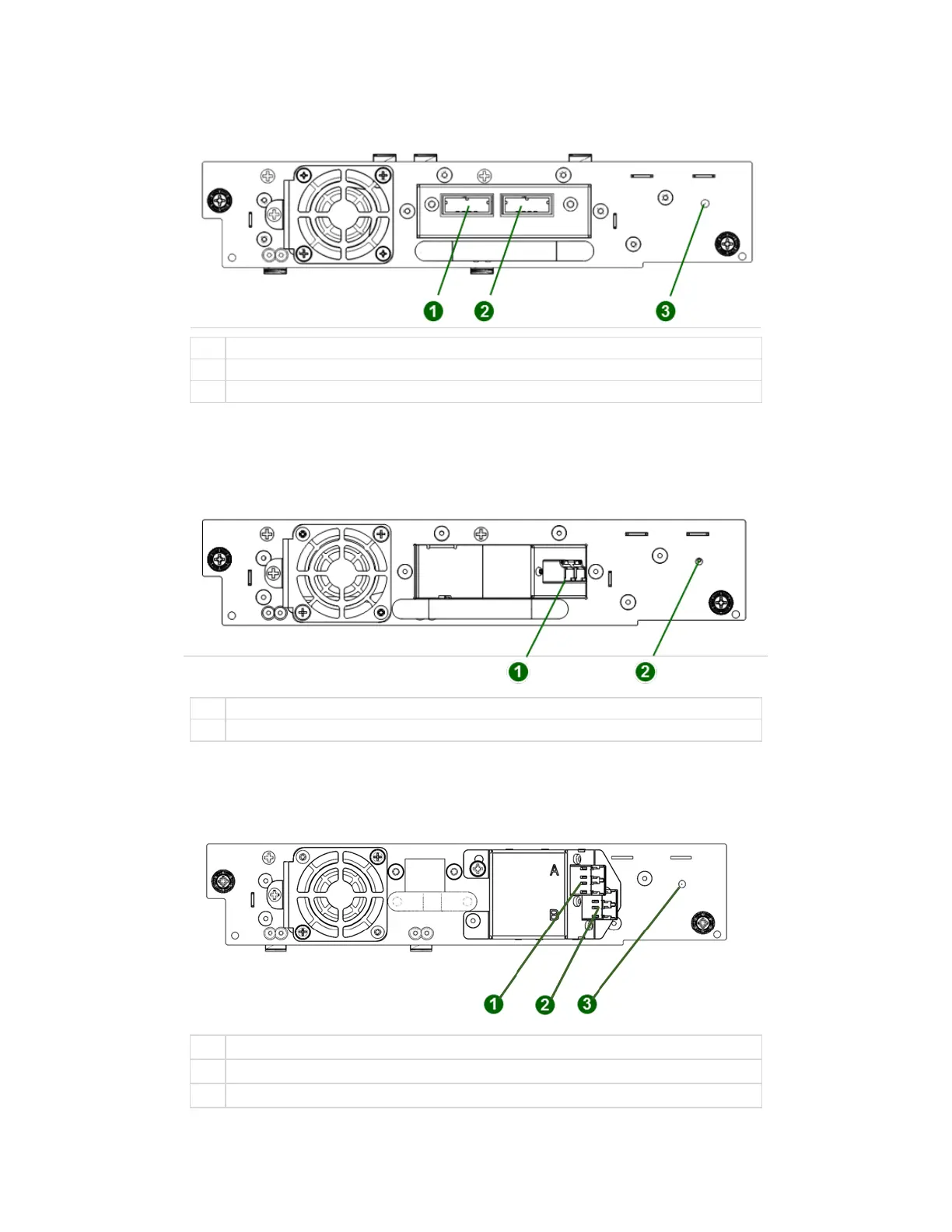 1 2 3

1 2

A
B
1 2 3