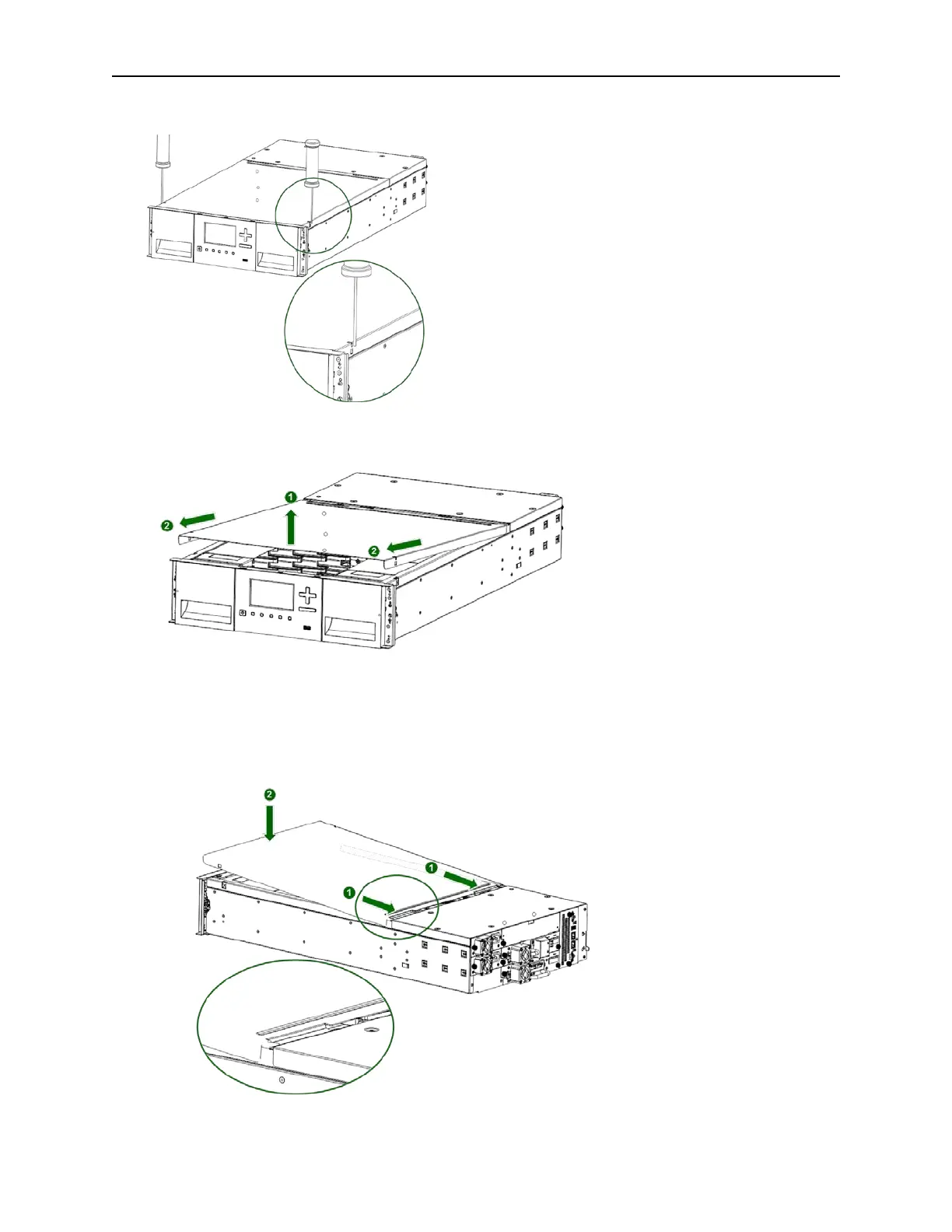 1
2
2
2
1
1