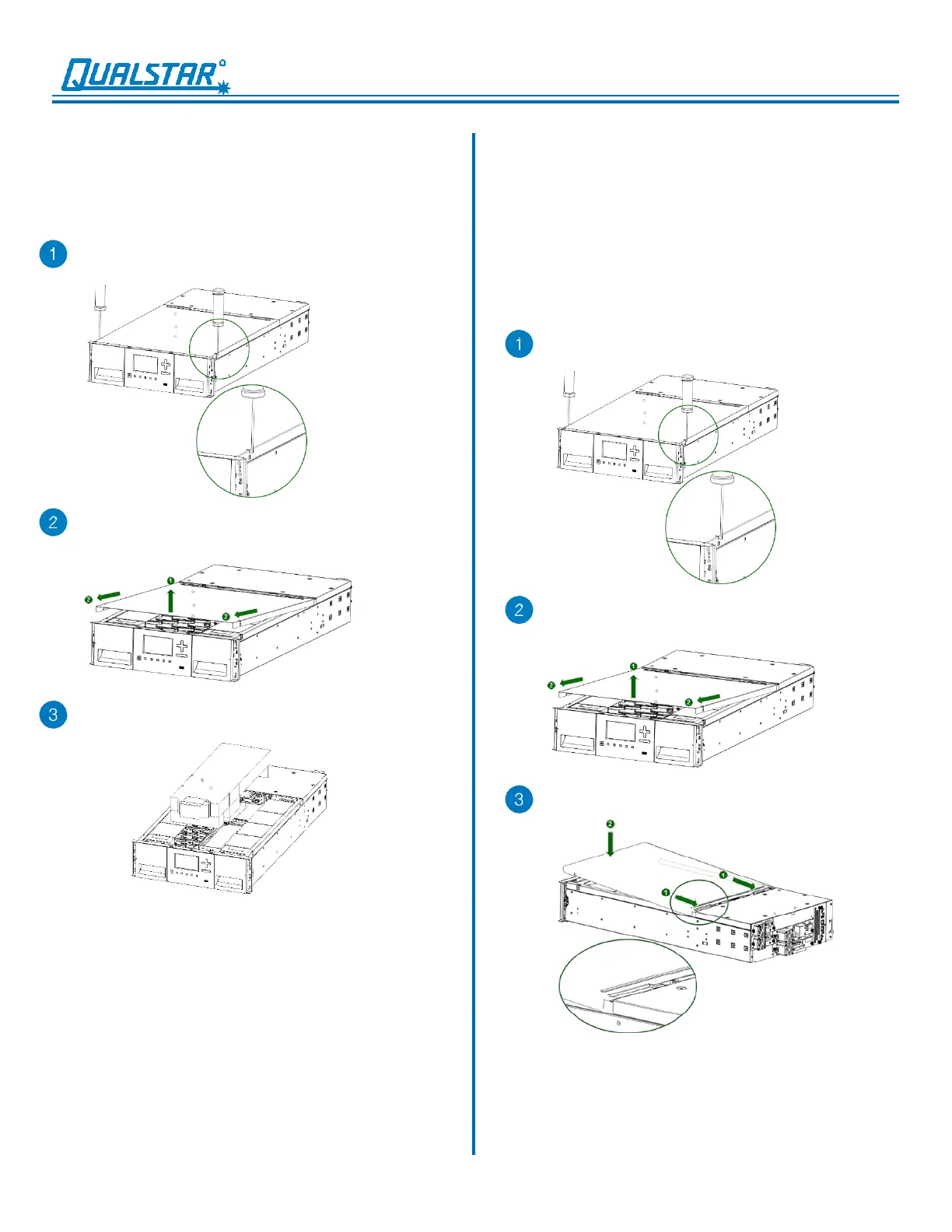 QUALSTAR

1

2

1

2

2

3

1

2

1

2

2

3

2

1

1