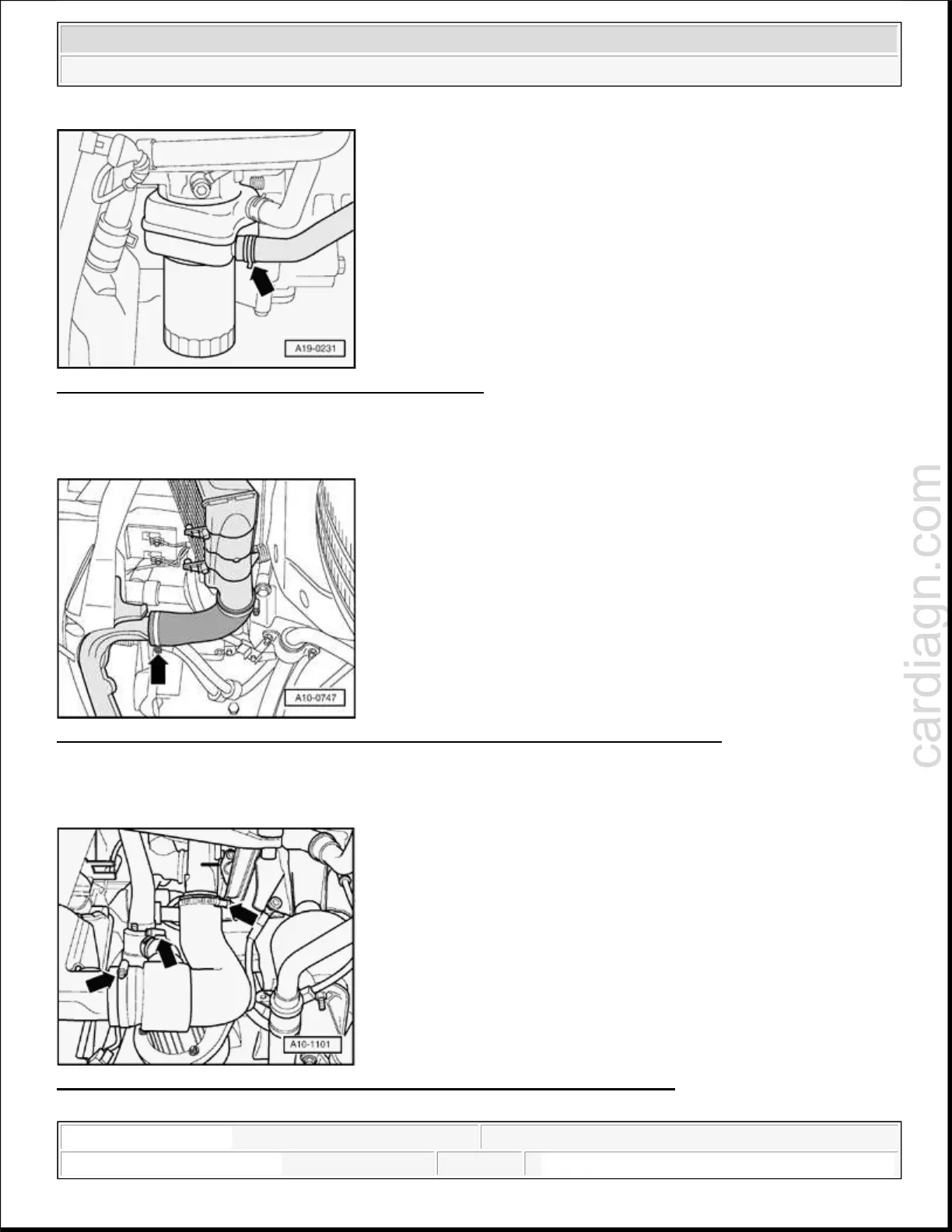 A19-0231

A10-0747

A10-1101

cardiagn.com