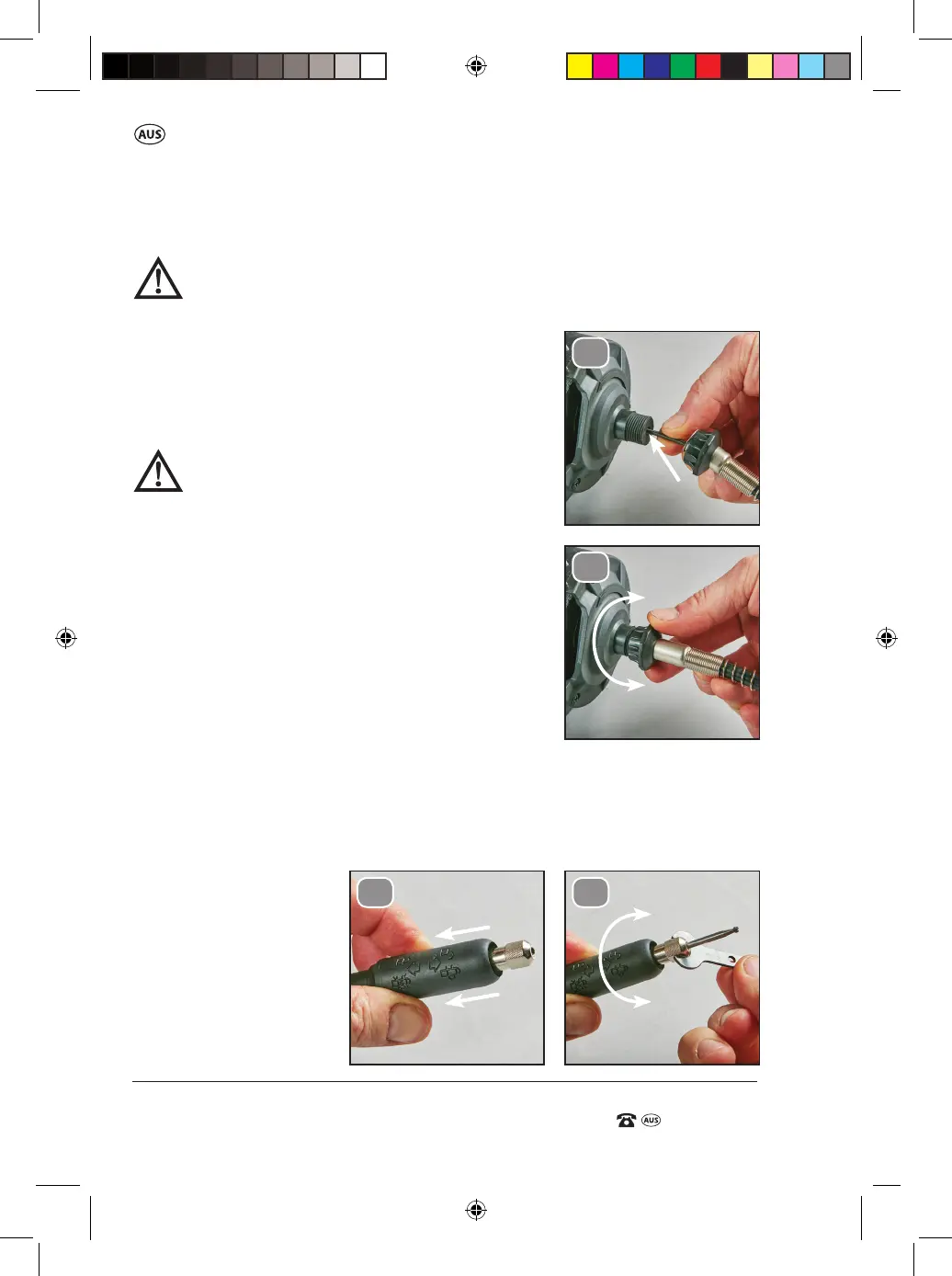 AUS

AUS