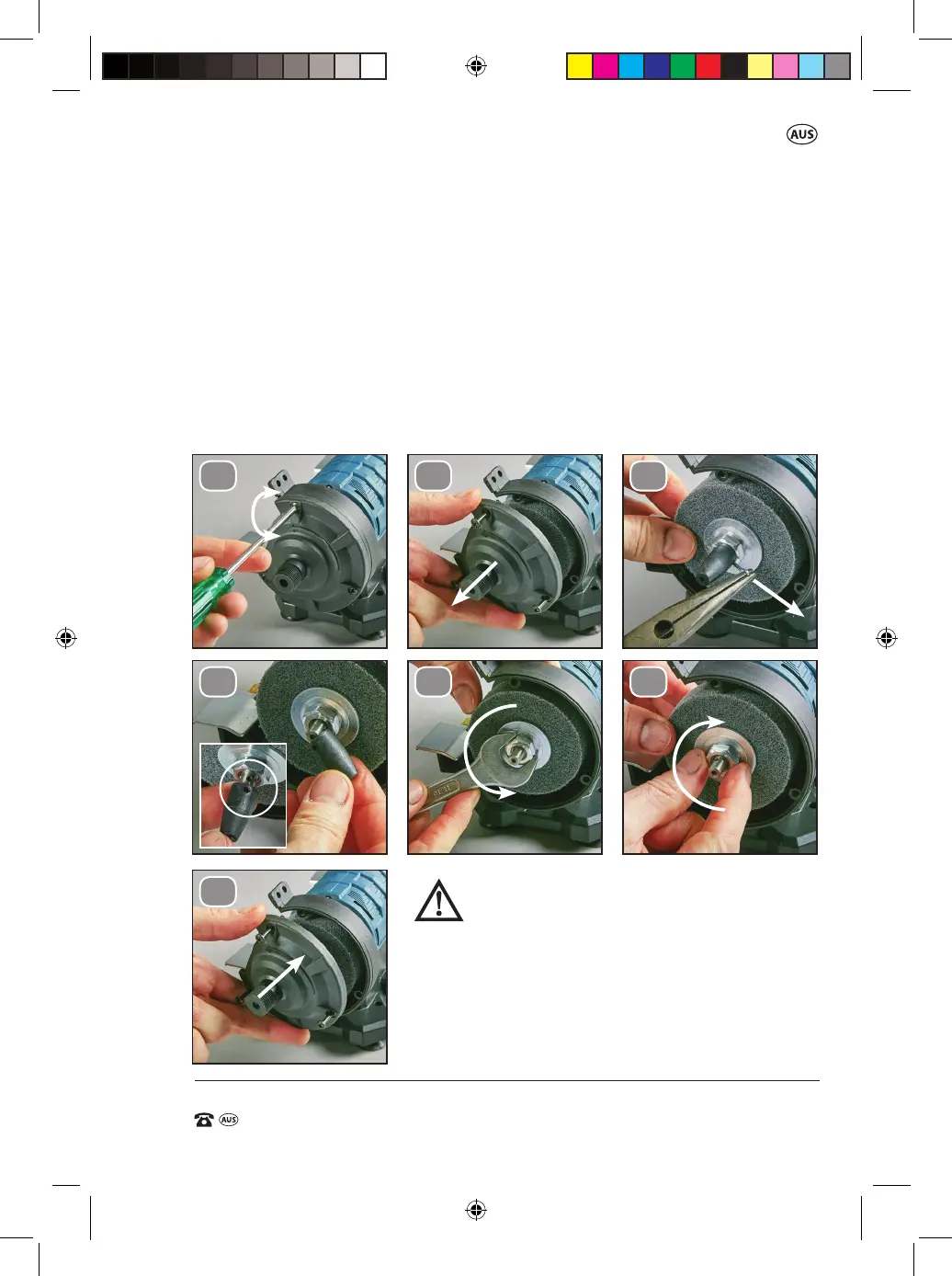 AUS

AUS