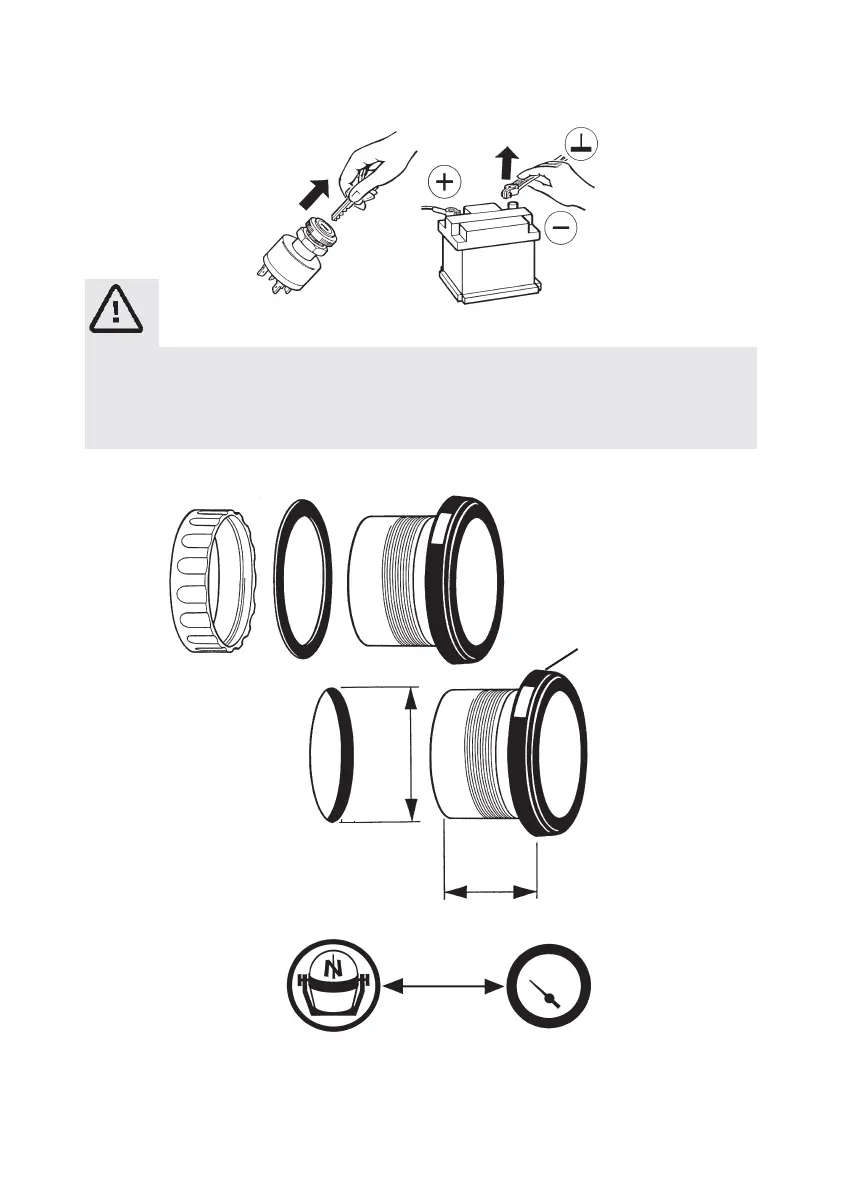 N