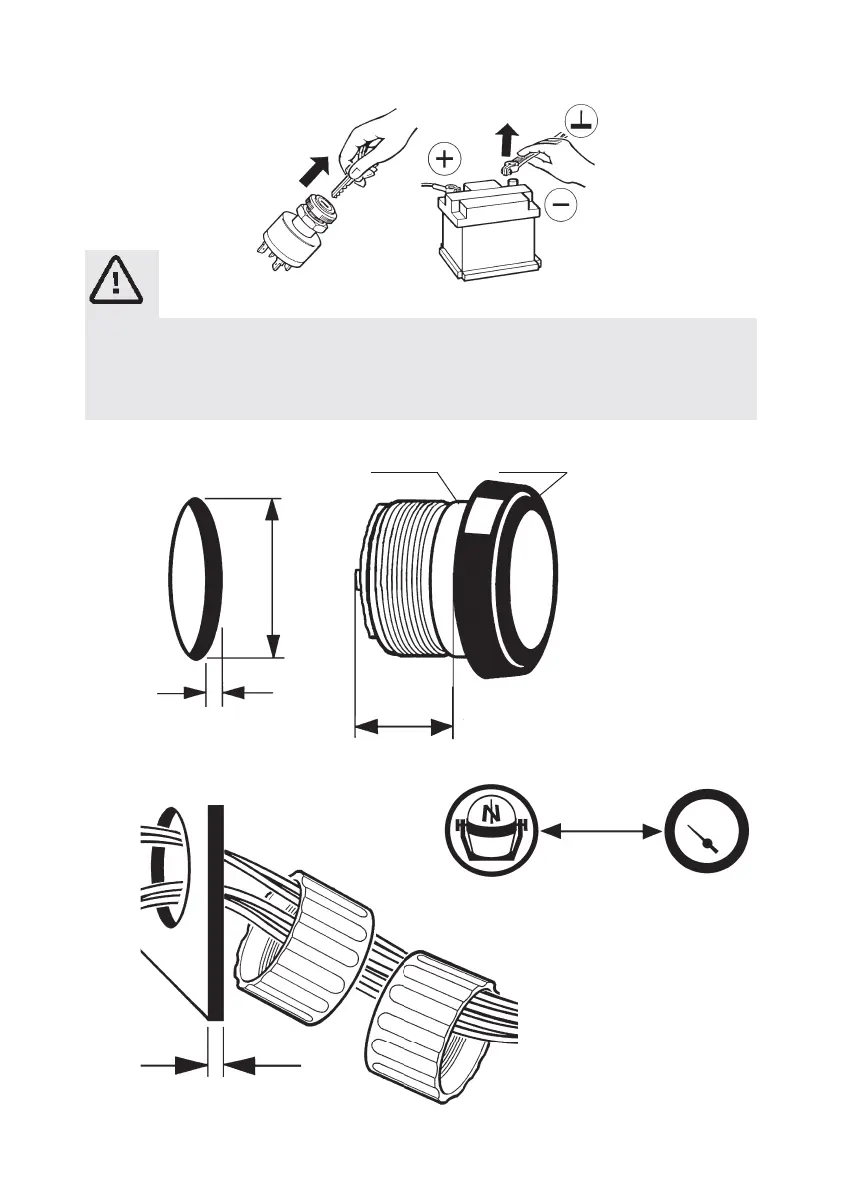 N