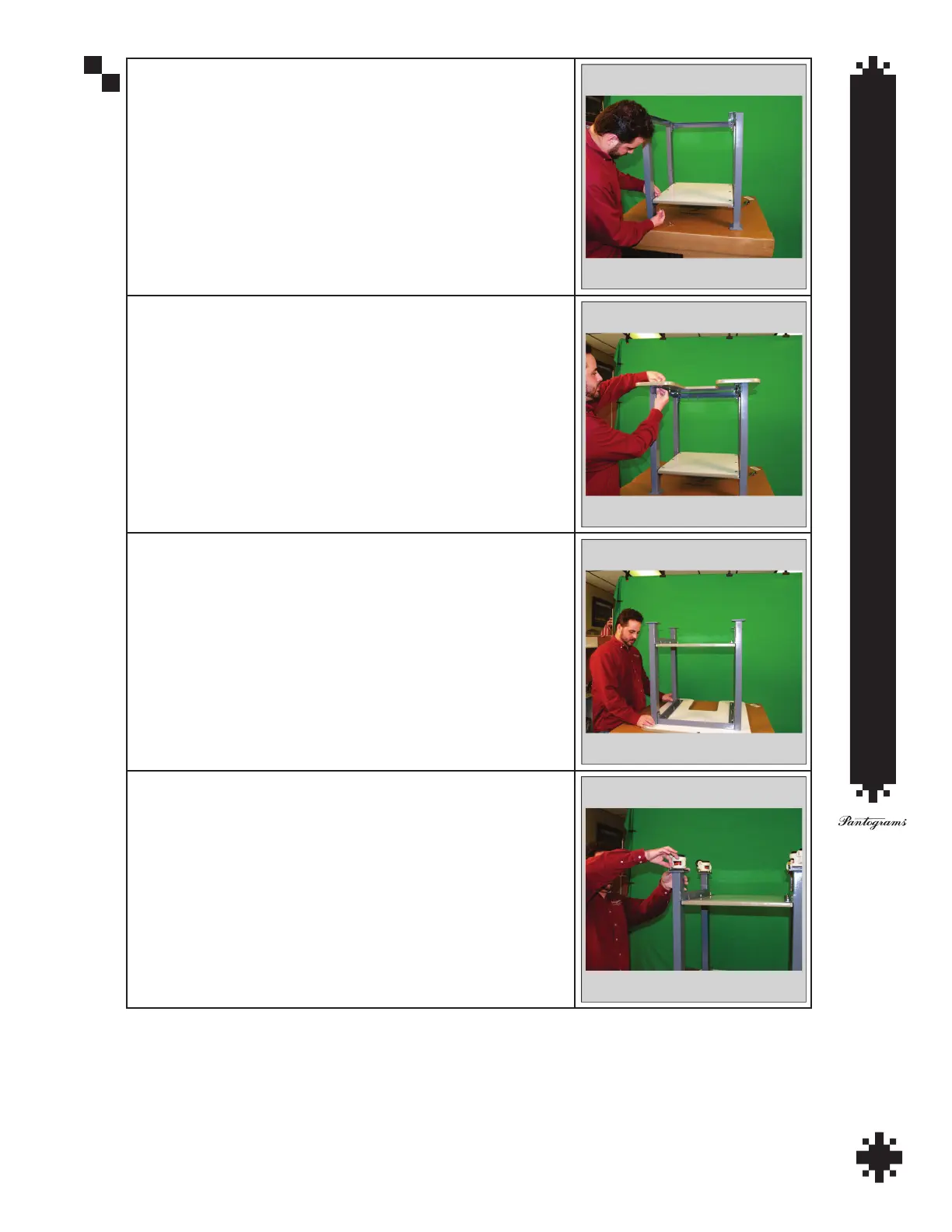 Pantograms