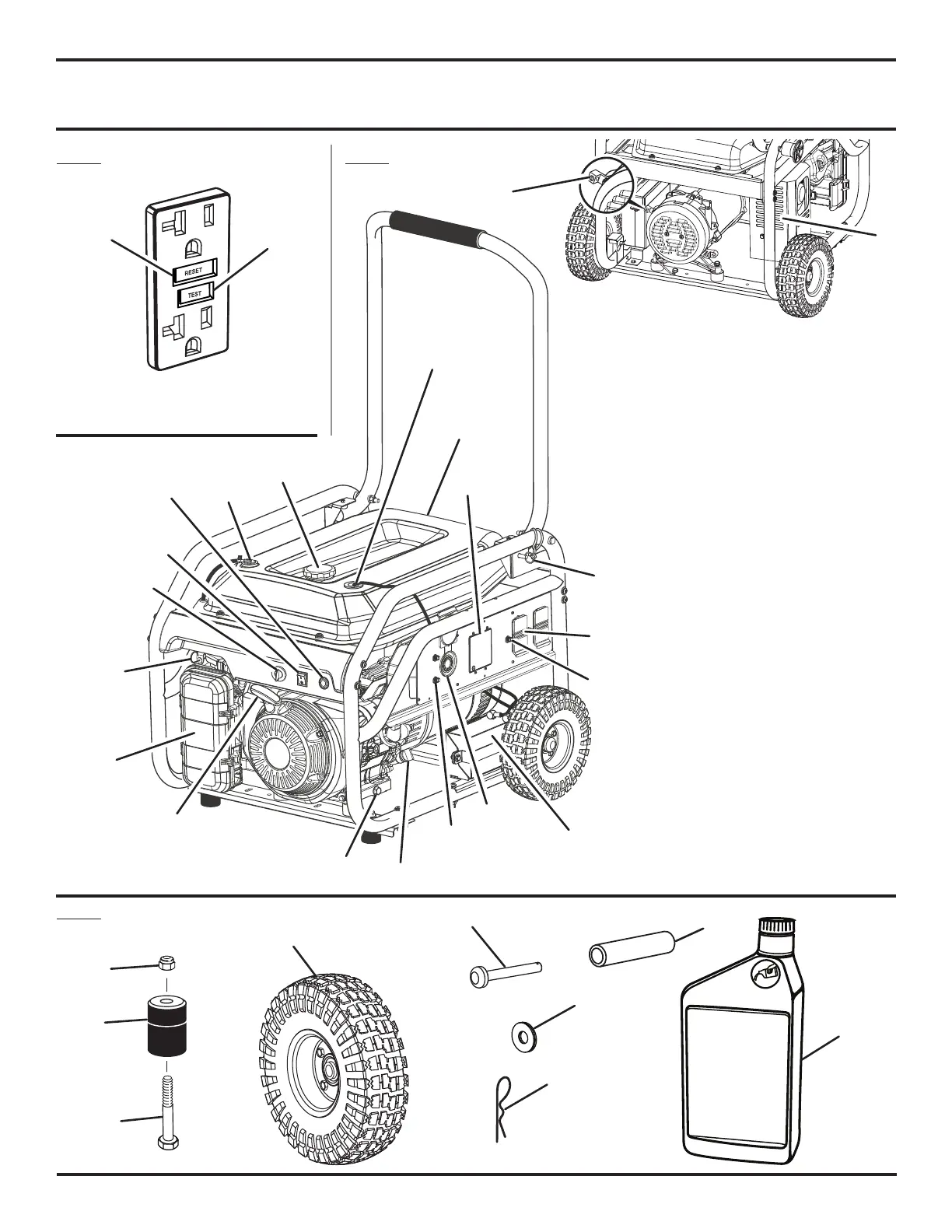 RESET

TEST