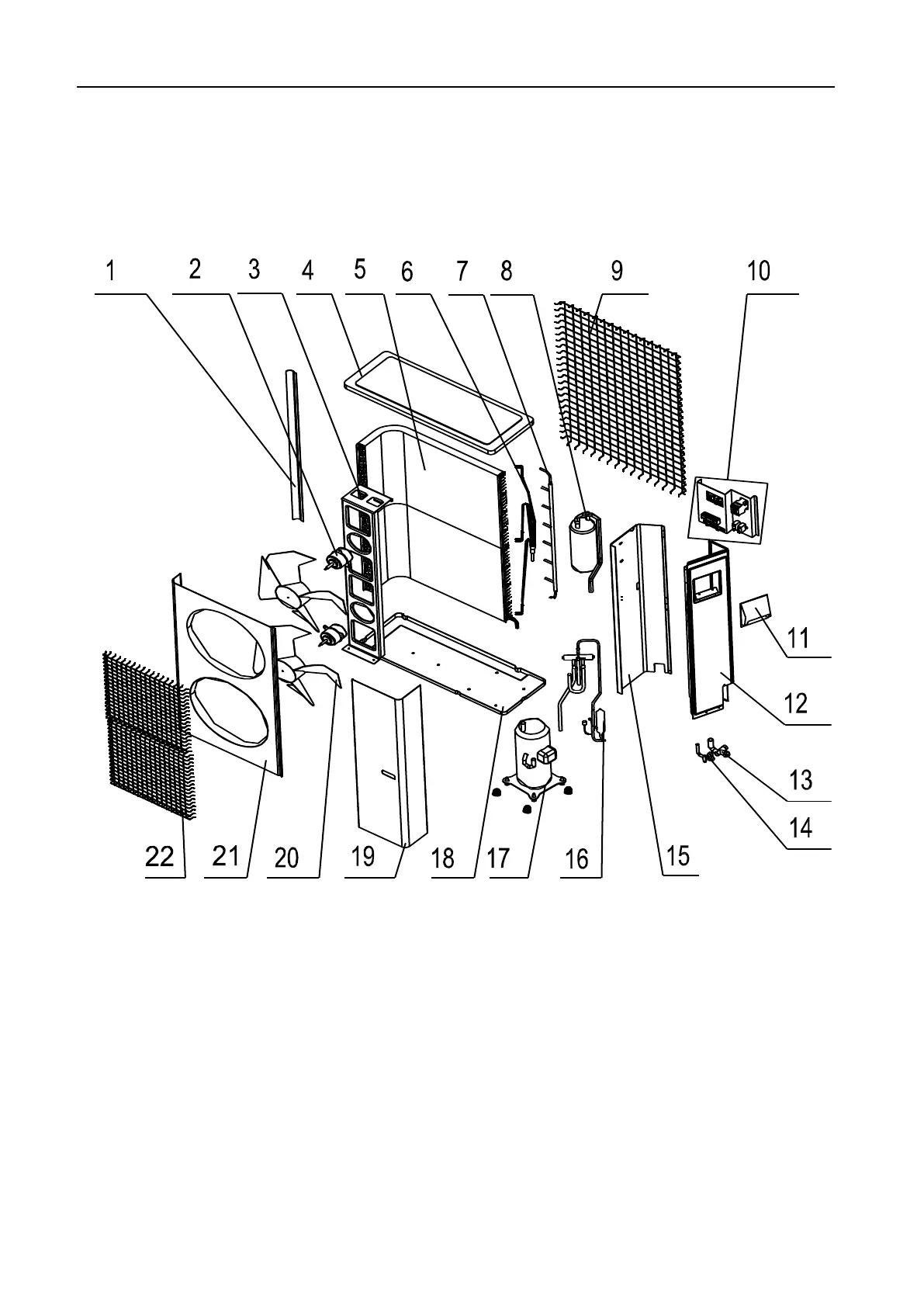 1 2 3 4 5 6 7 8 9 10

11

12

13

14

22 21 20 19 18 17 16 15