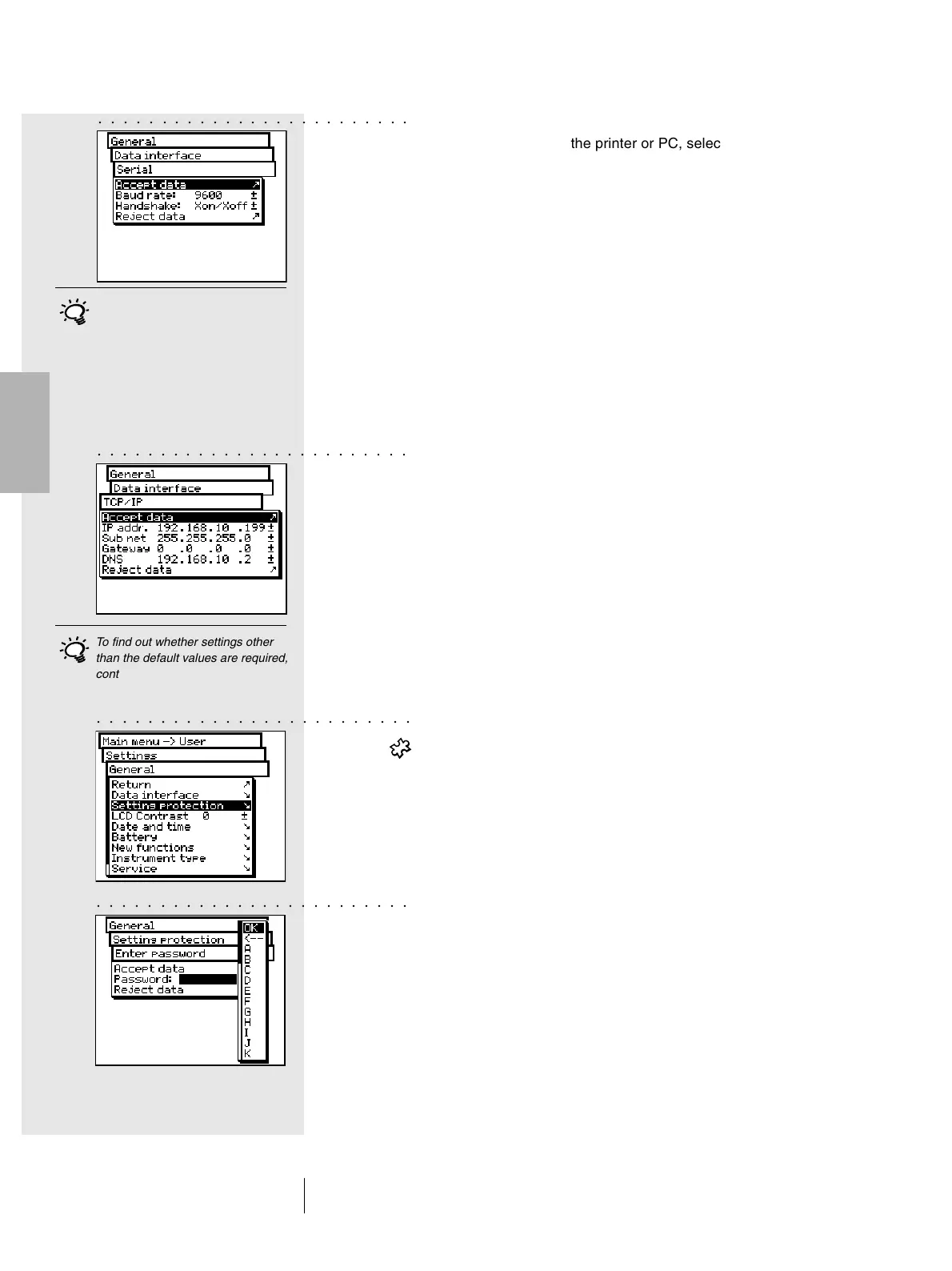 General
Data interface
Serial
Accept data ↗
Baud rate: 9600 ±
Handshake: Xon/Xoff ±
Reject data ↗

the printer or PC, selec

General
Data interface
TCP/IP
Accept data ↗
IP addr. 192.168.10 .199 ±
Sub net 255.255.255.0 ±
Gateway 0 .0 .0 .0 ±
DNS 192.168.10 .2 ±
Reject data ↗

To find out whether settings other than the default values are required, cont

Main menu -> User
Settings
General
Return ↗
Data interface ↘
Setting protection ↘
LCD Contrast 0 ±
Date and time ↘
Battery ↘
New functions ↘
Instrument type ↘
Service ↘

General
Setting protection
Enter password
Accept data
Password:
Reject data
OK
<--
A
B
C
D
E
F
G
H
I
J
K