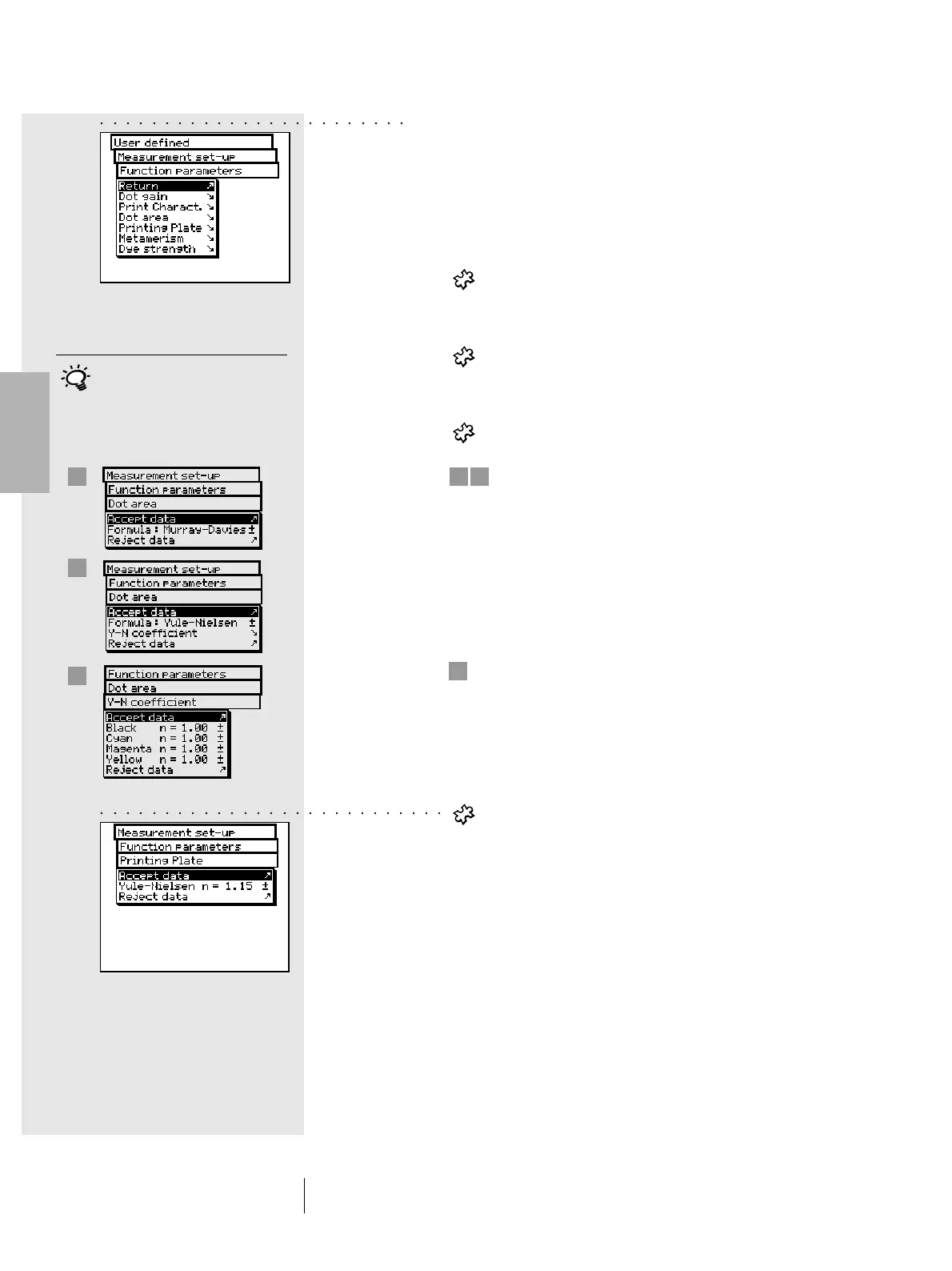 User defined
Measurement set-up
Function parameters
Return
Dot gain
Print Charact.
Dot area
Printing Plate
Metamerism
Dye strength

Measurement set-up
Function parameters
Dot area
Accept data
Formula : Murray-Davies ±
Reject data

Measurement set-up
Function parameters
Dot area
Accept data
Formula : Yule-Nielsen ±
Y-N coefficient
Reject data

Function parameters
Dot area
Y-N coefficient
Accept data
Black n = 1.00 ±
Cyan n = 1.00 ±
Magenta n = 1.00 ±
Yellow n = 1.00 ±
Reject data

Measurement set-up
Function parameters
Printing Plate
Accept data
Yule-Nielsen n = 1.15 ±
Reject data