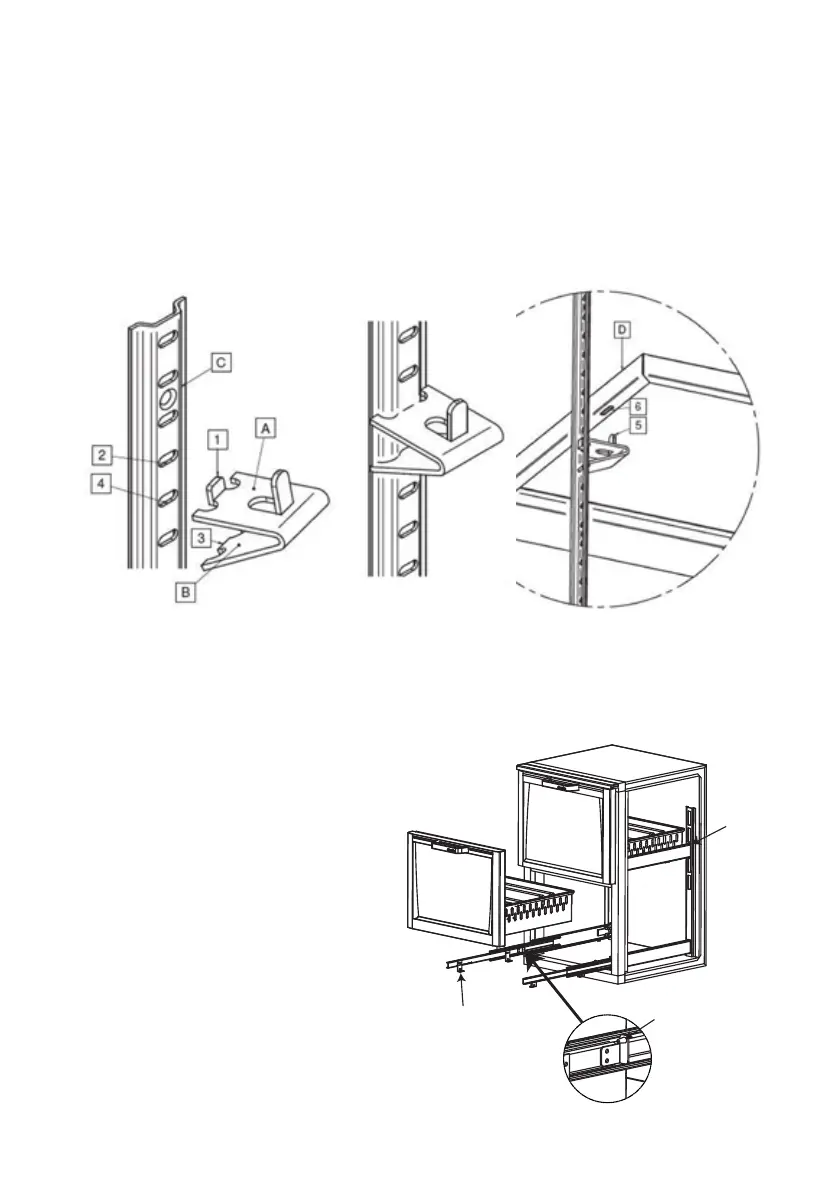 C
1
A
2
4
3
B
D
6
5